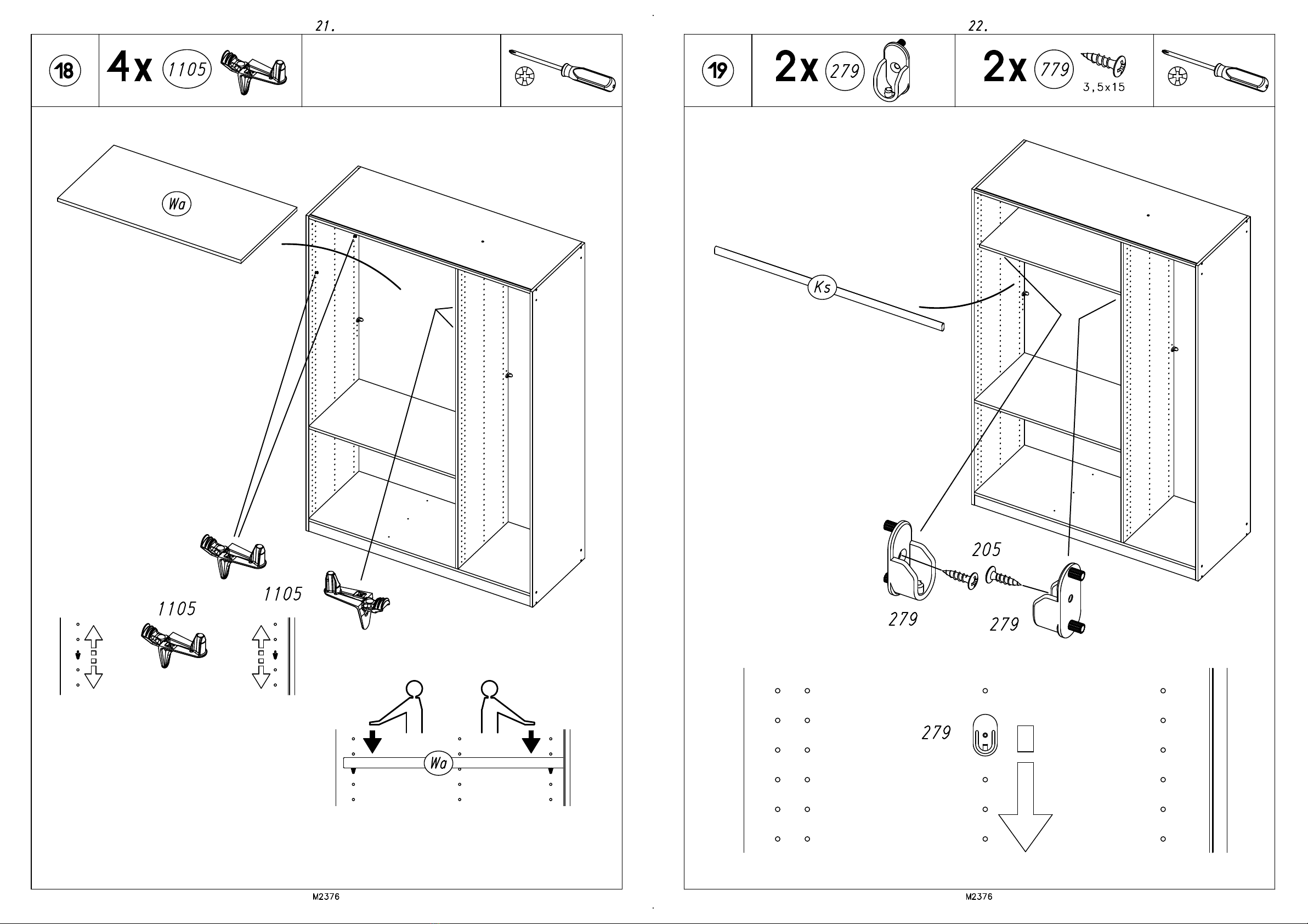 21.

18 4x 1105

Wa

1105

1105

Wa

M2376

22.

19 2x 279 2x 779 3,5x15

Ks

205

279

279

279

M2376