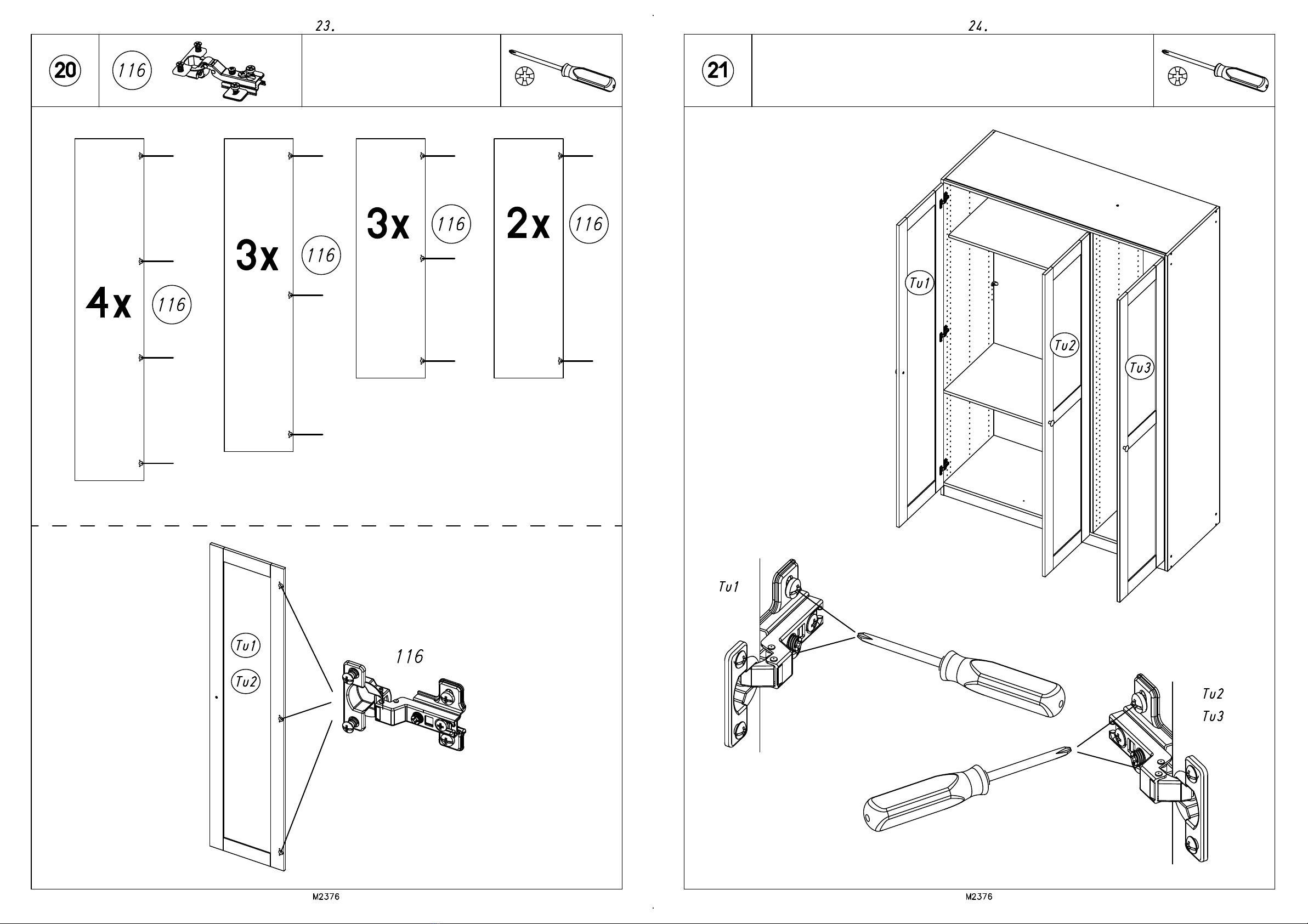 23.

20

116

4x 116

3x 116

3x 116

2x 116

Tu1

Tu2

116

M2376

24.

21

Tu1

Tu2

Tu3

Tu1

Tu2
Tu3

M2376