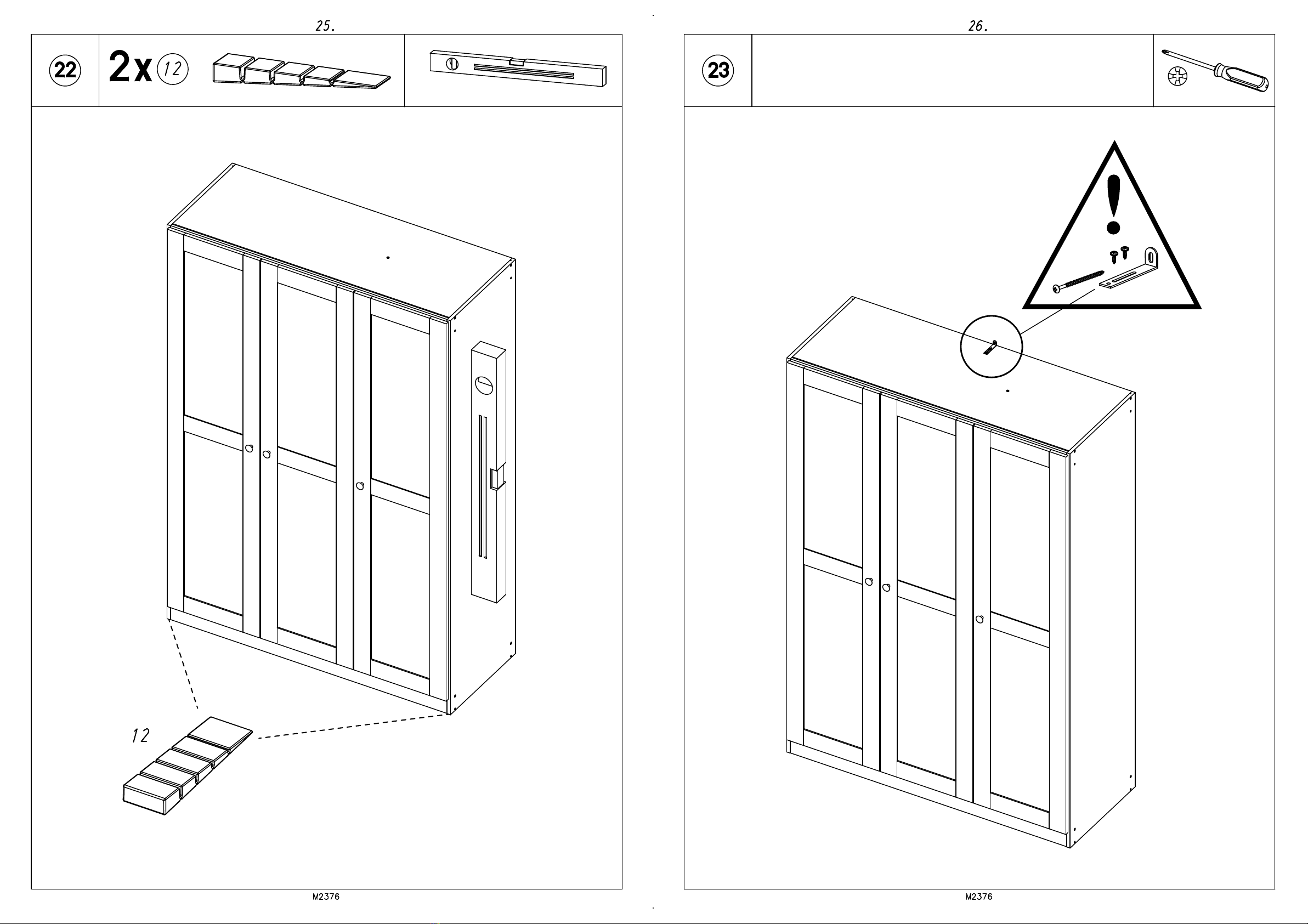 25.

22

2x 12

12

M2376

26.

23

!

M2376