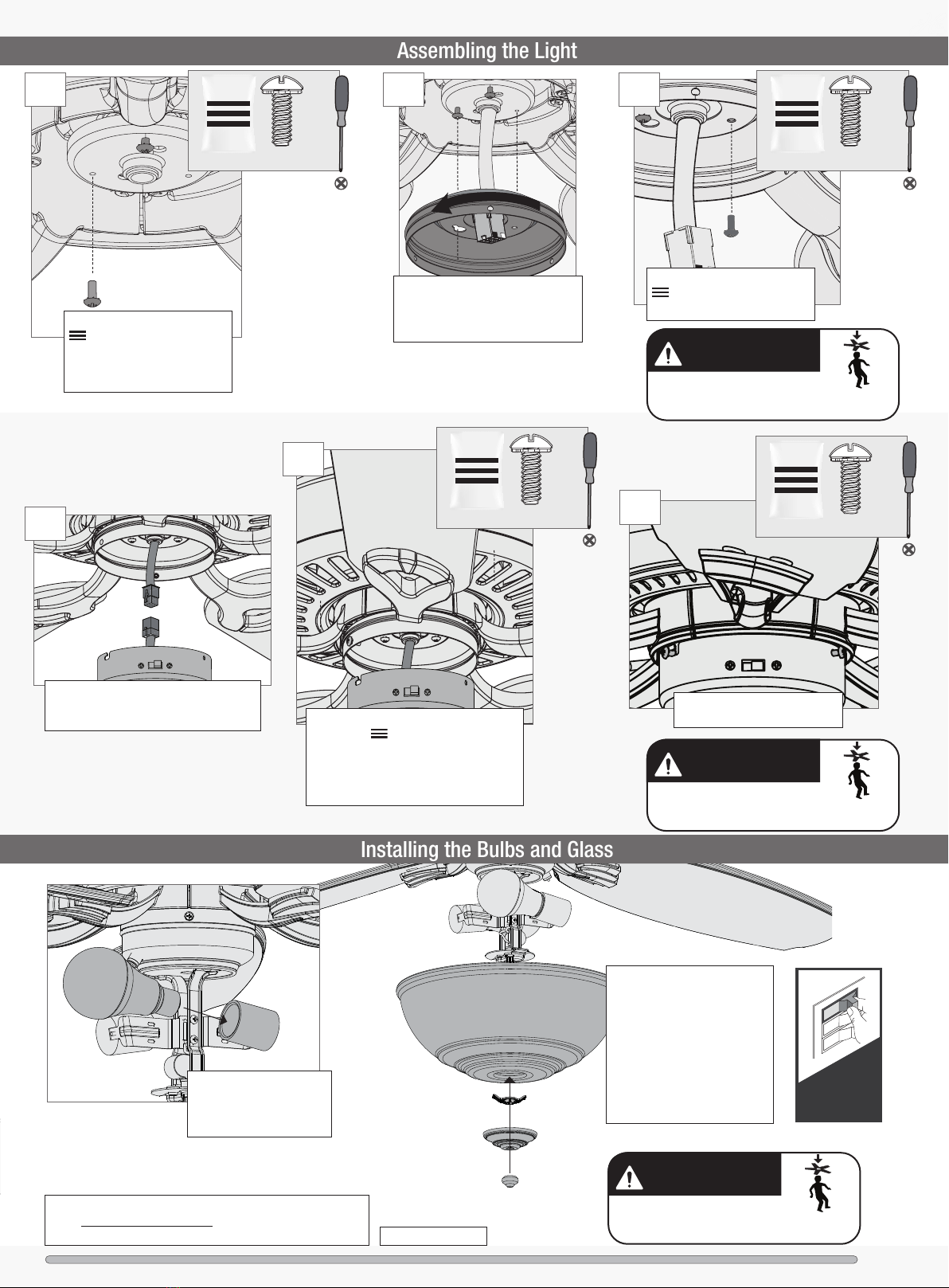 Assembling the Light

Installing the Bulbs and Glass