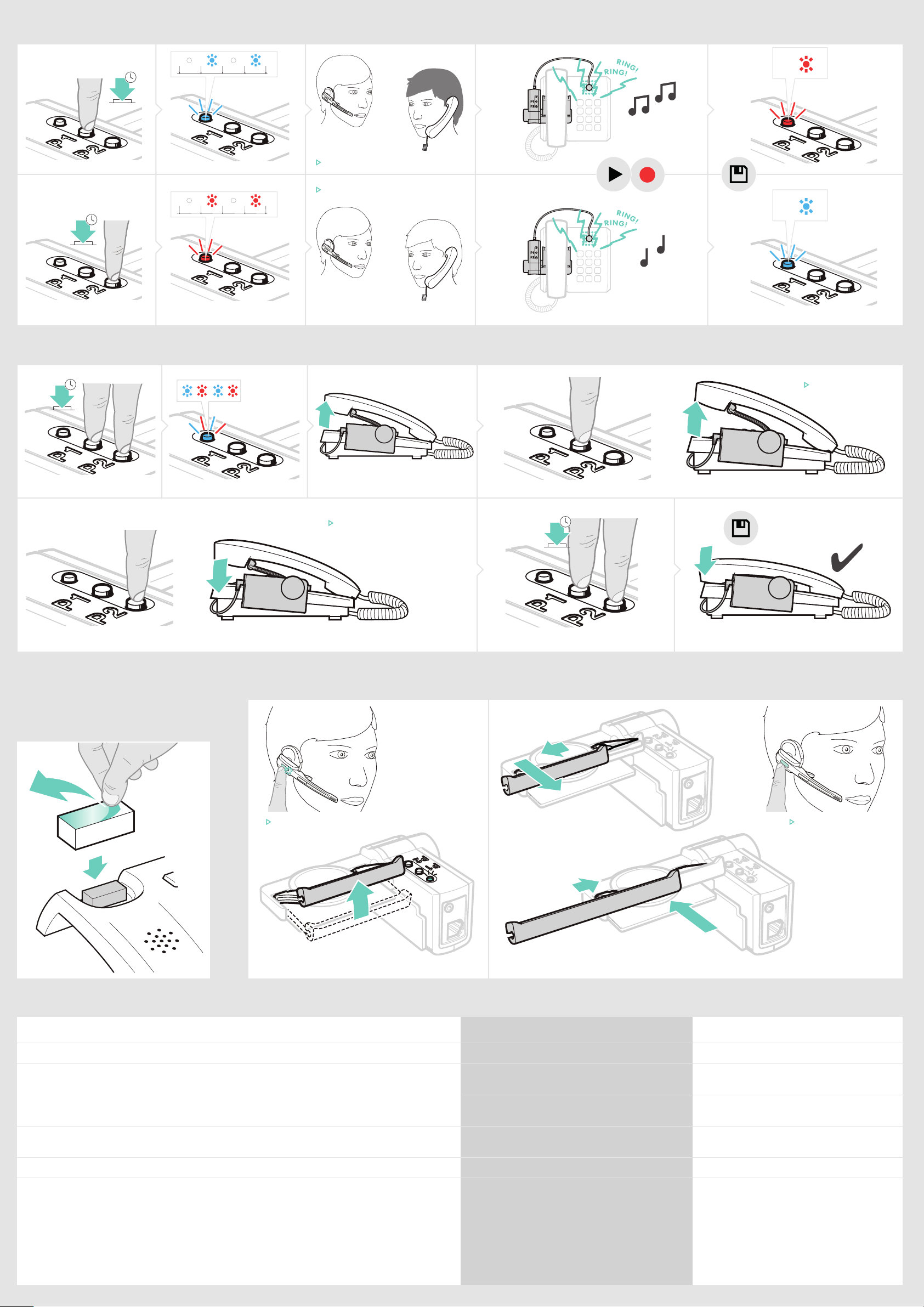 P1 P2
P1 P2
RING! RING!
P1 P2
P1 P2
P1 P2
RING! RING!
P1 P2
P1 P2
P1 P2
P1 P2
P1 P2
P1 P2