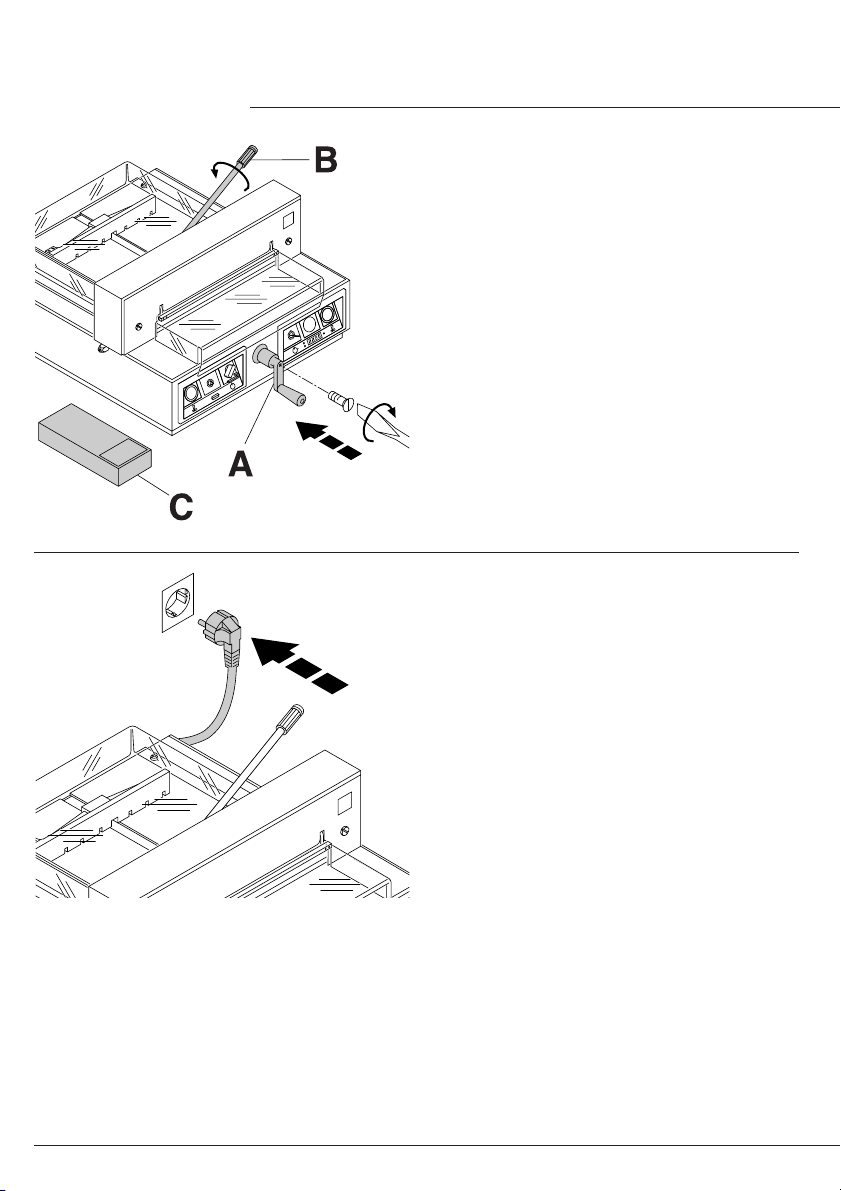 B

A

C