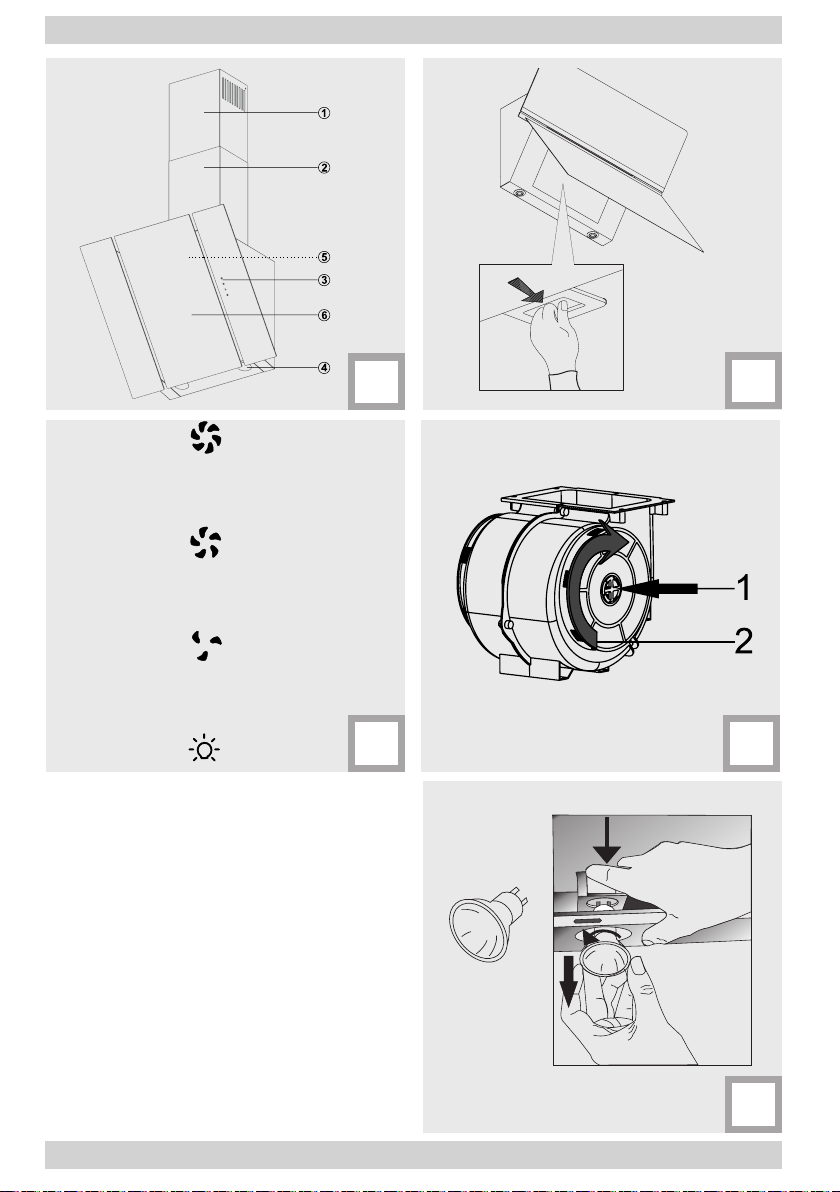 ①
②
⑤
③
⑥
④

1
2