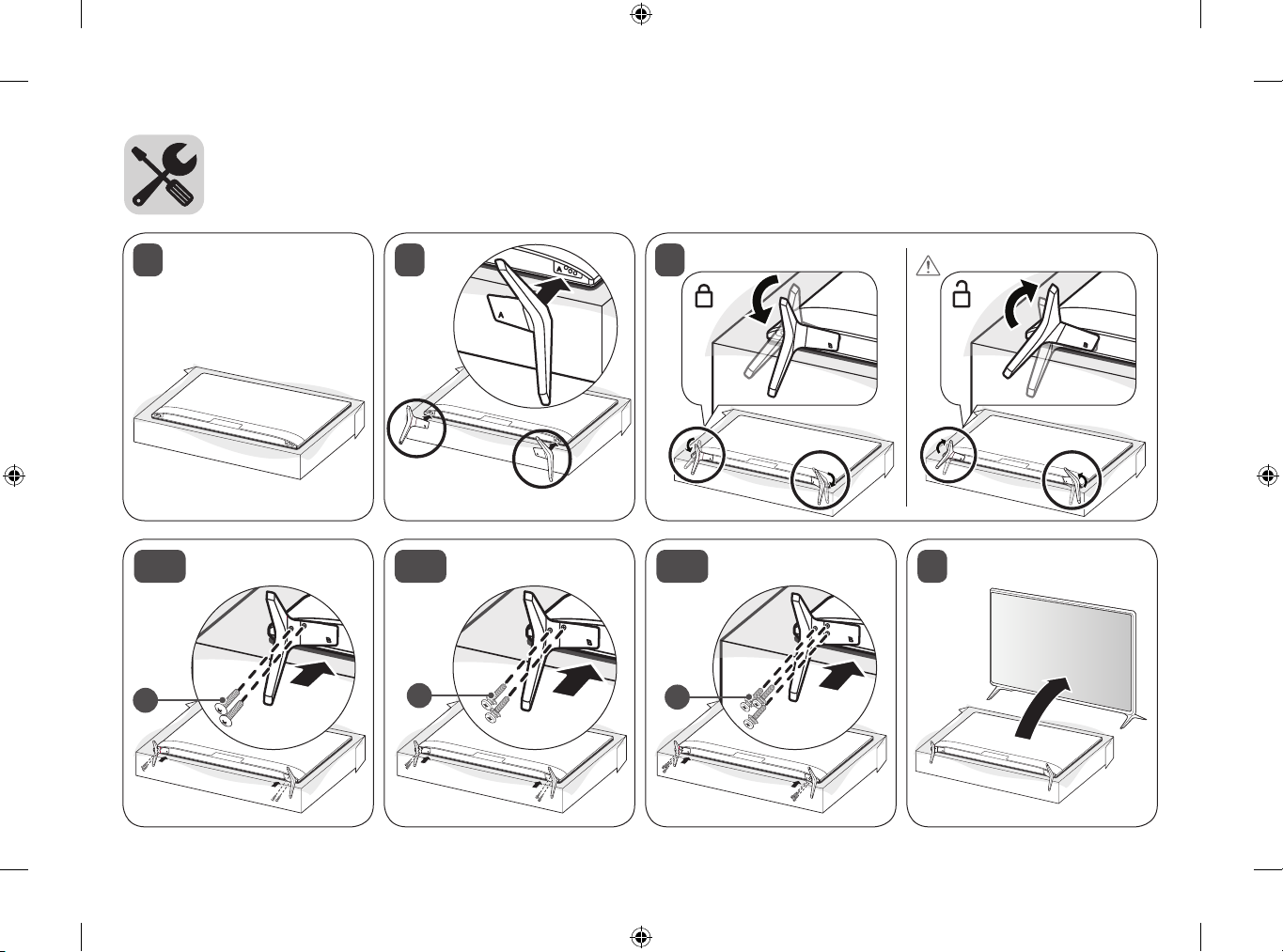 A

A