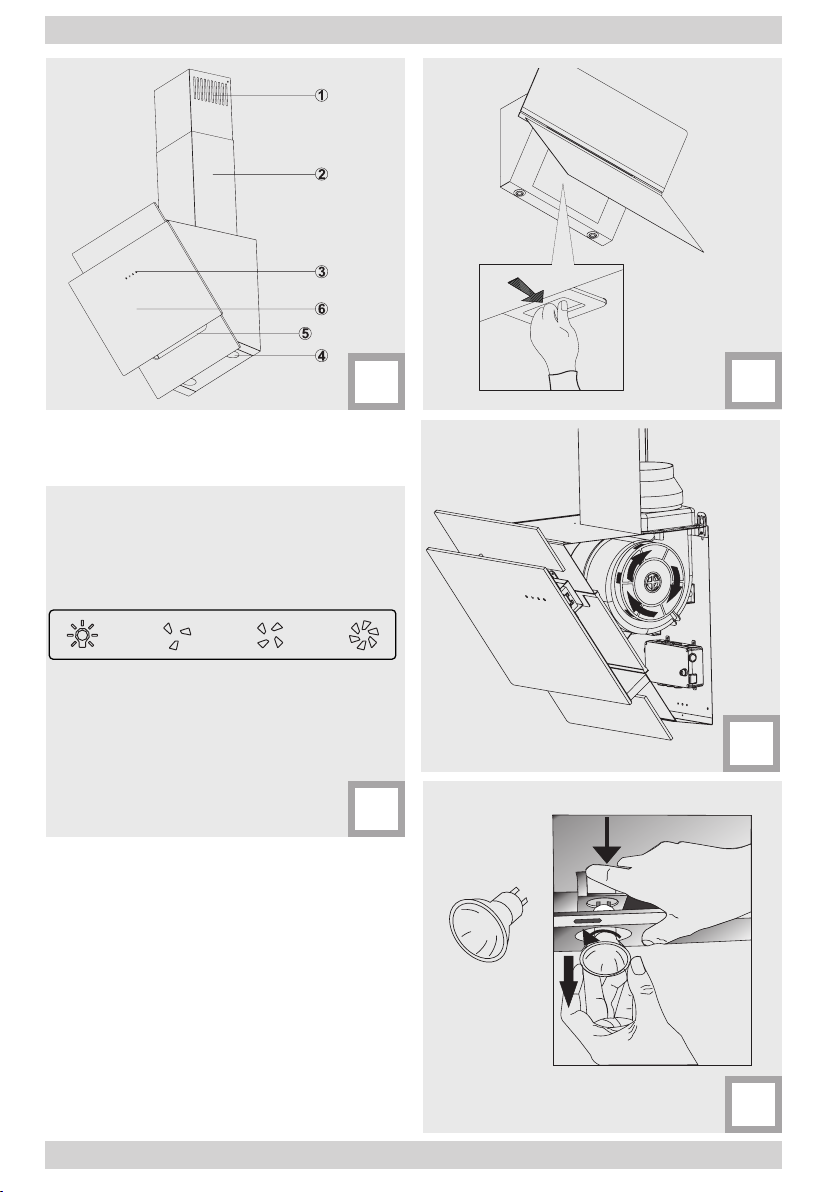 ①
②
③
⑥
⑤
④