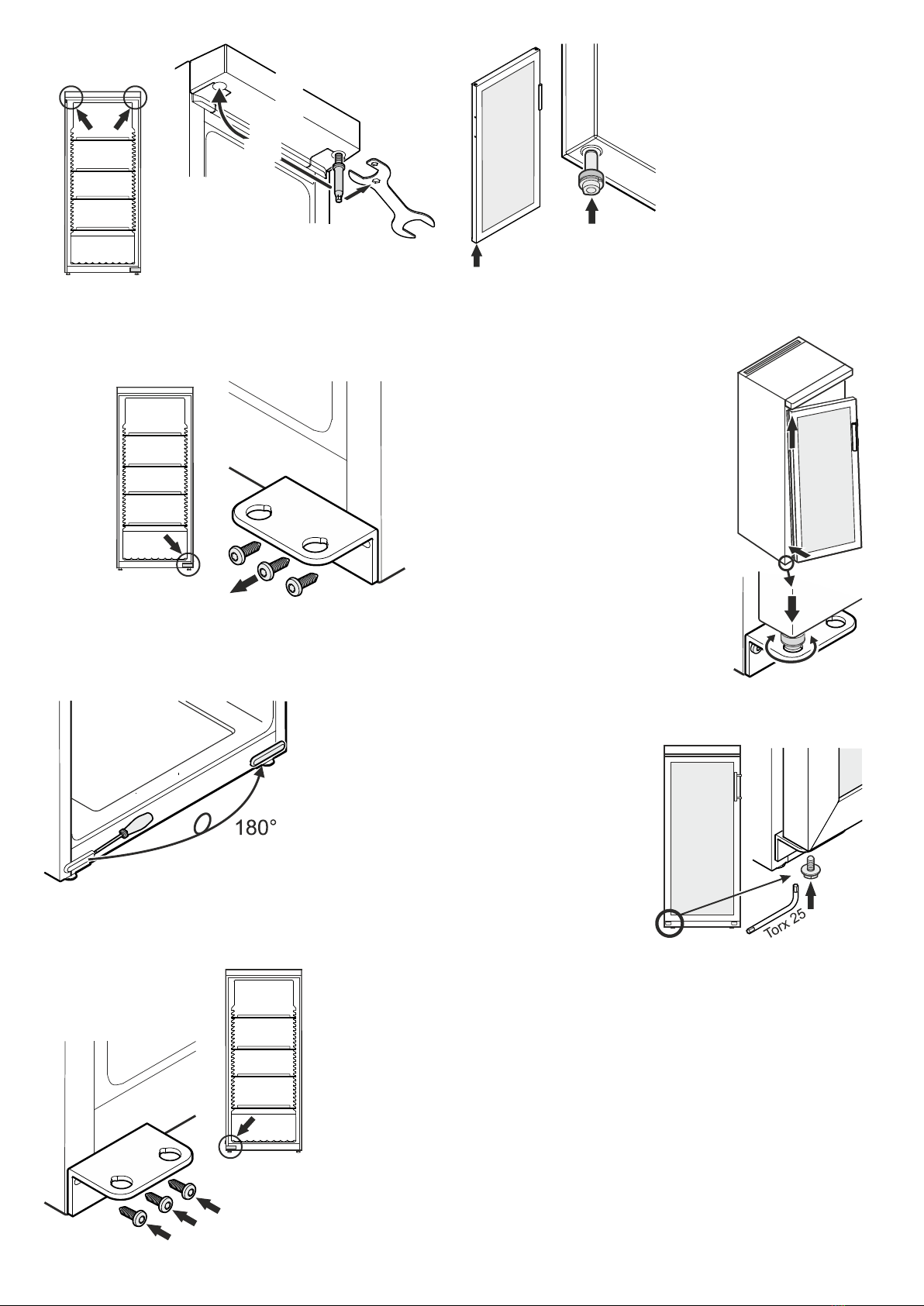 180°

Torx 25