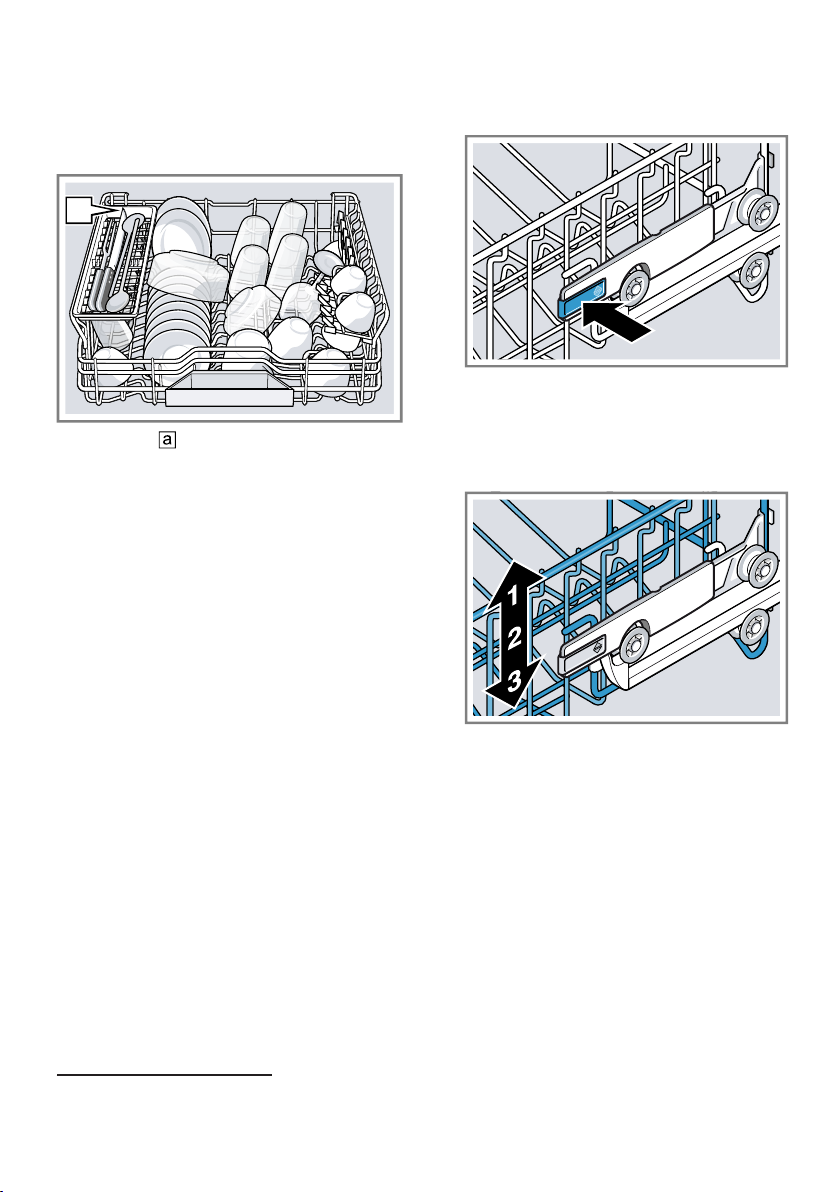 a

1
2
3