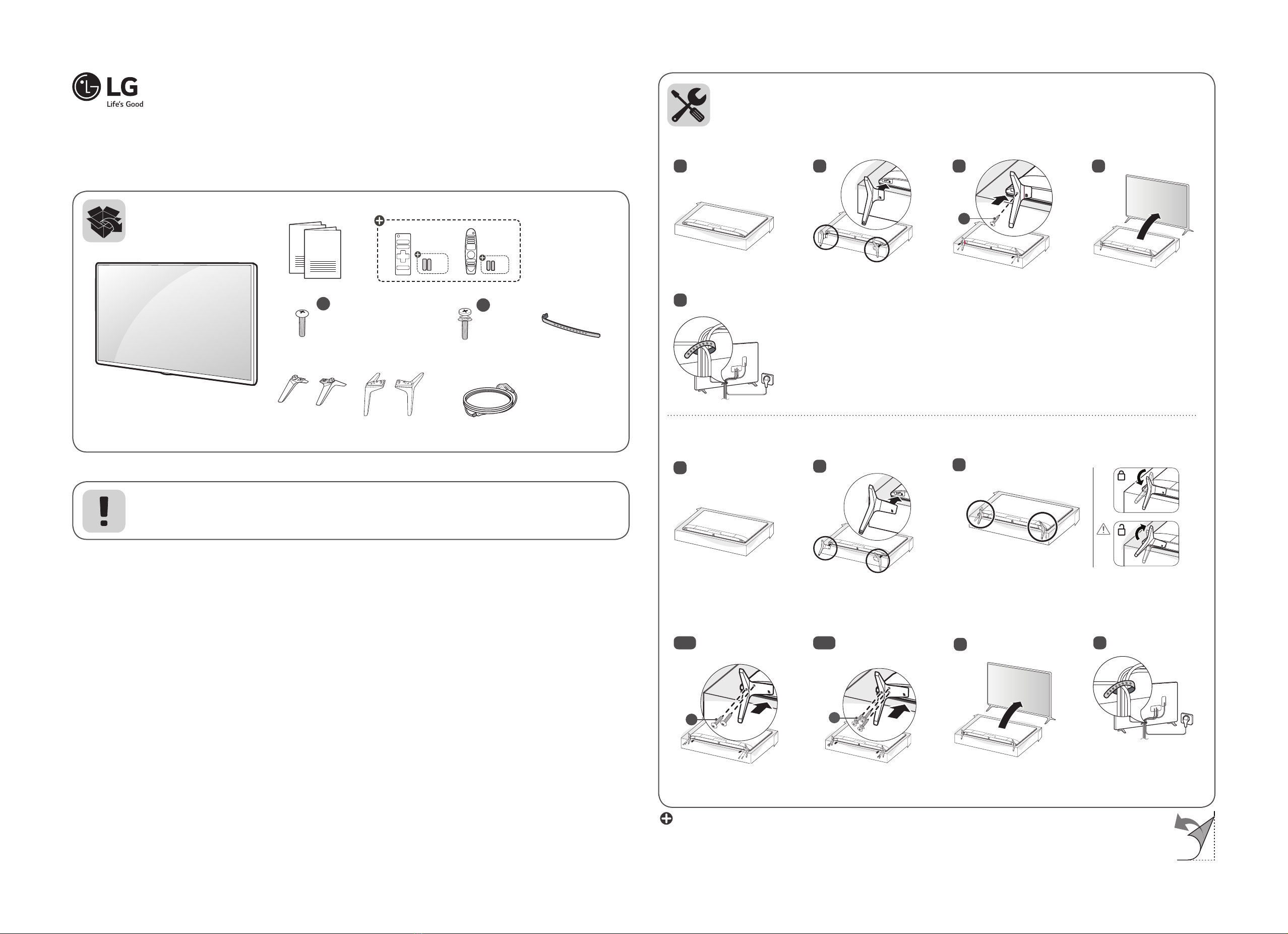 LG
Life's Good