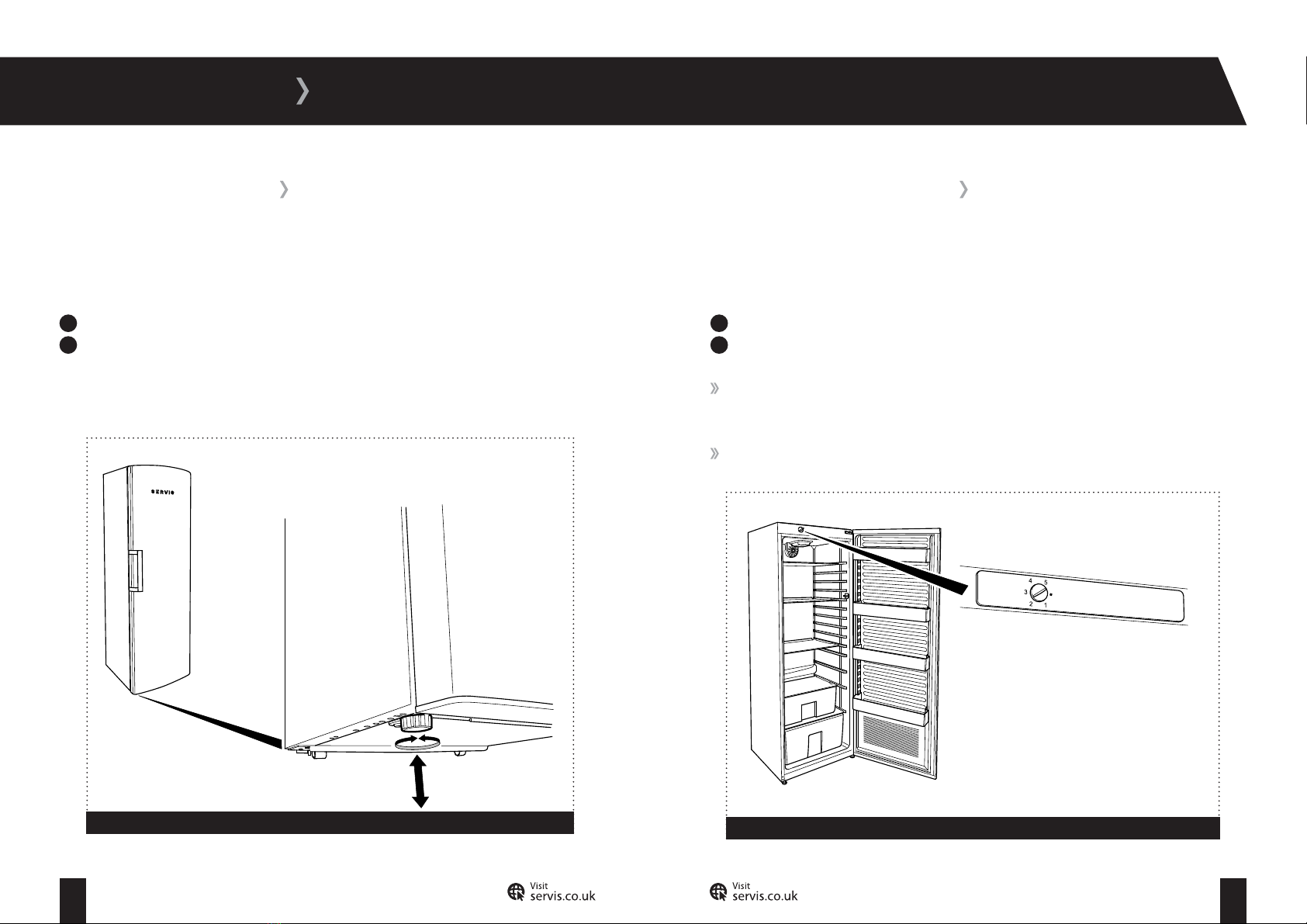 SERVIS

4
5
3
2
1

Visit
servis.co.uk

Visit
servis.co.uk