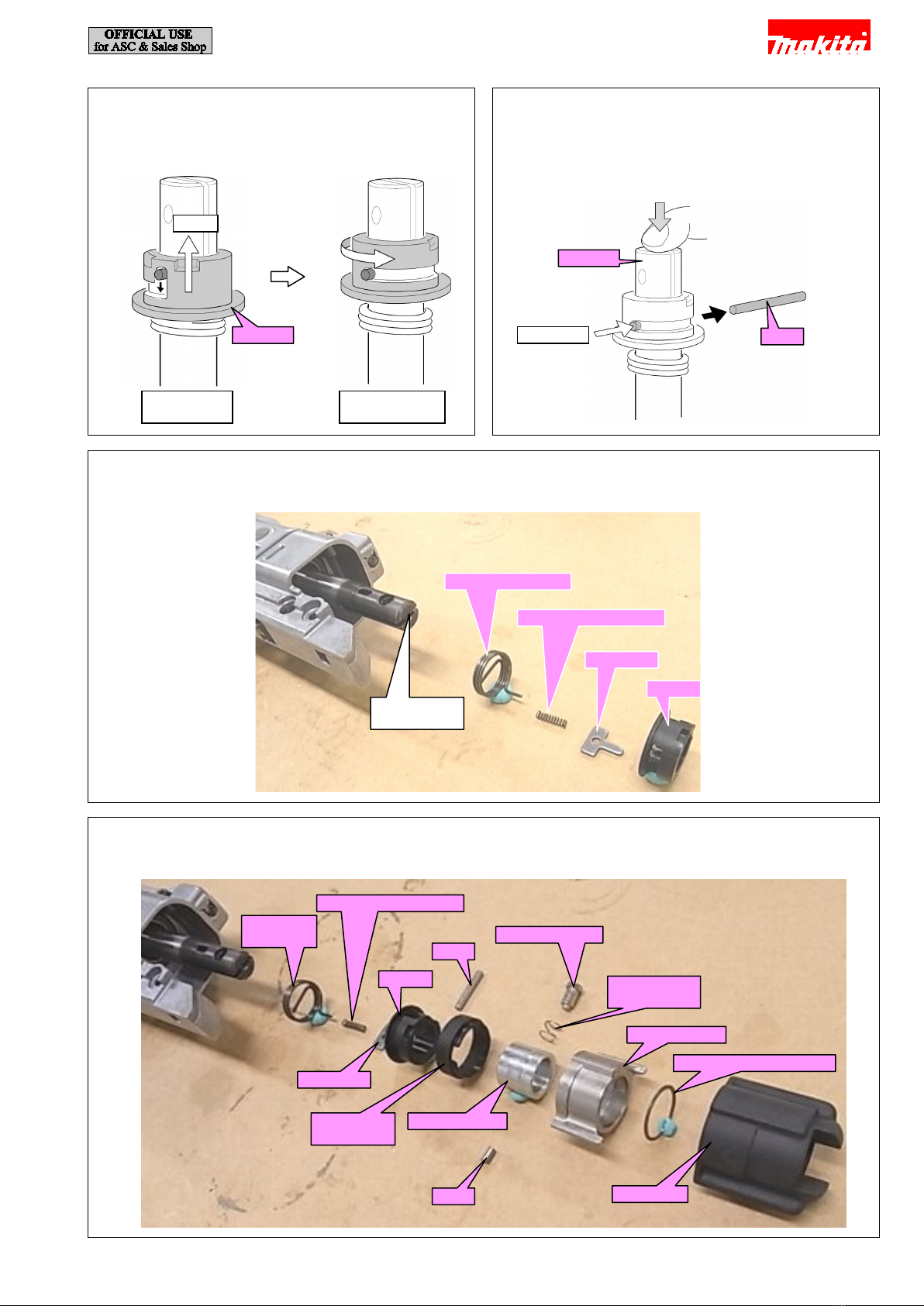 OFFICIAL USE
for ASC & Sales Shop

makita