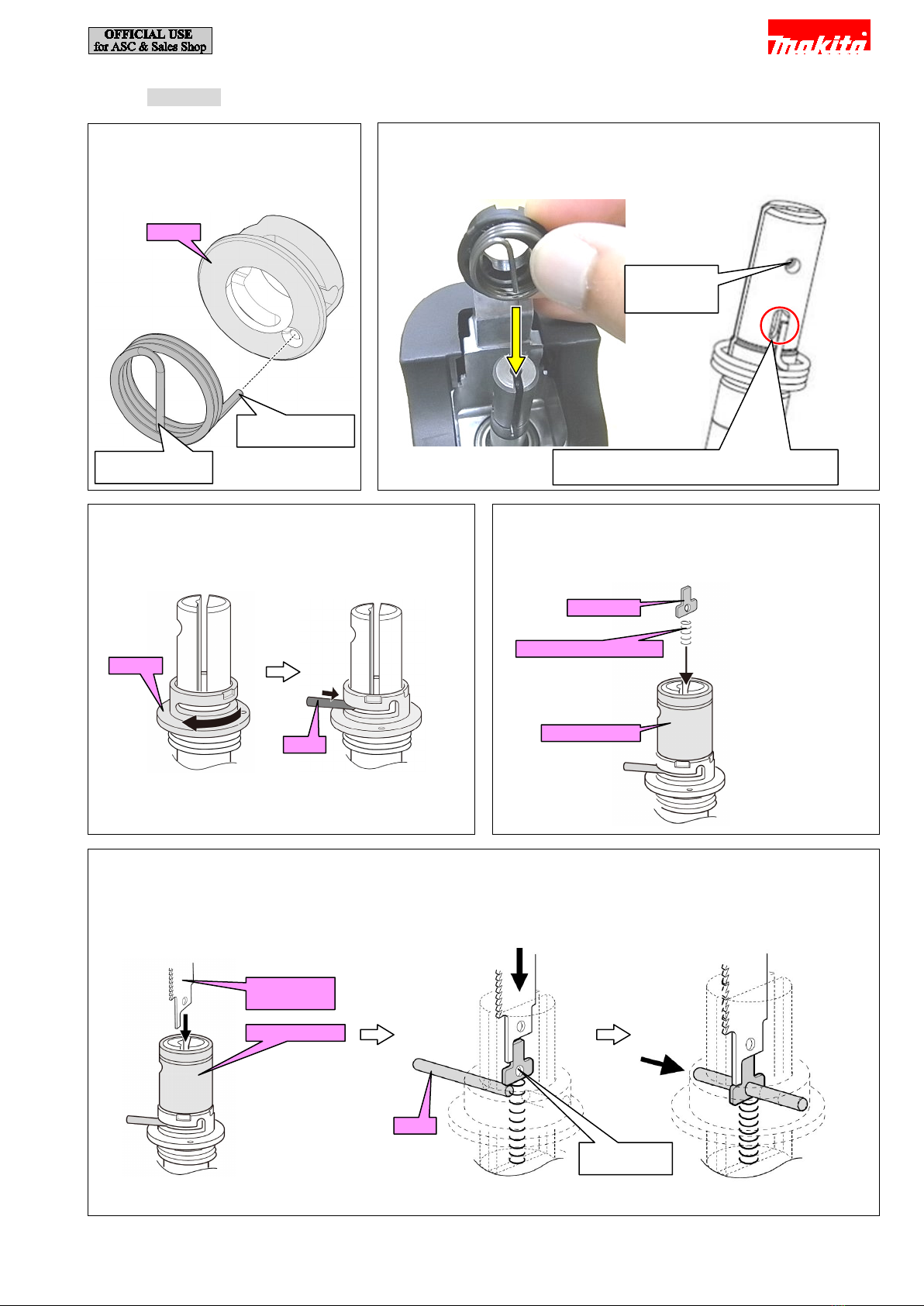 OFFICIAL USE
for ASC & Sales Shop

makita