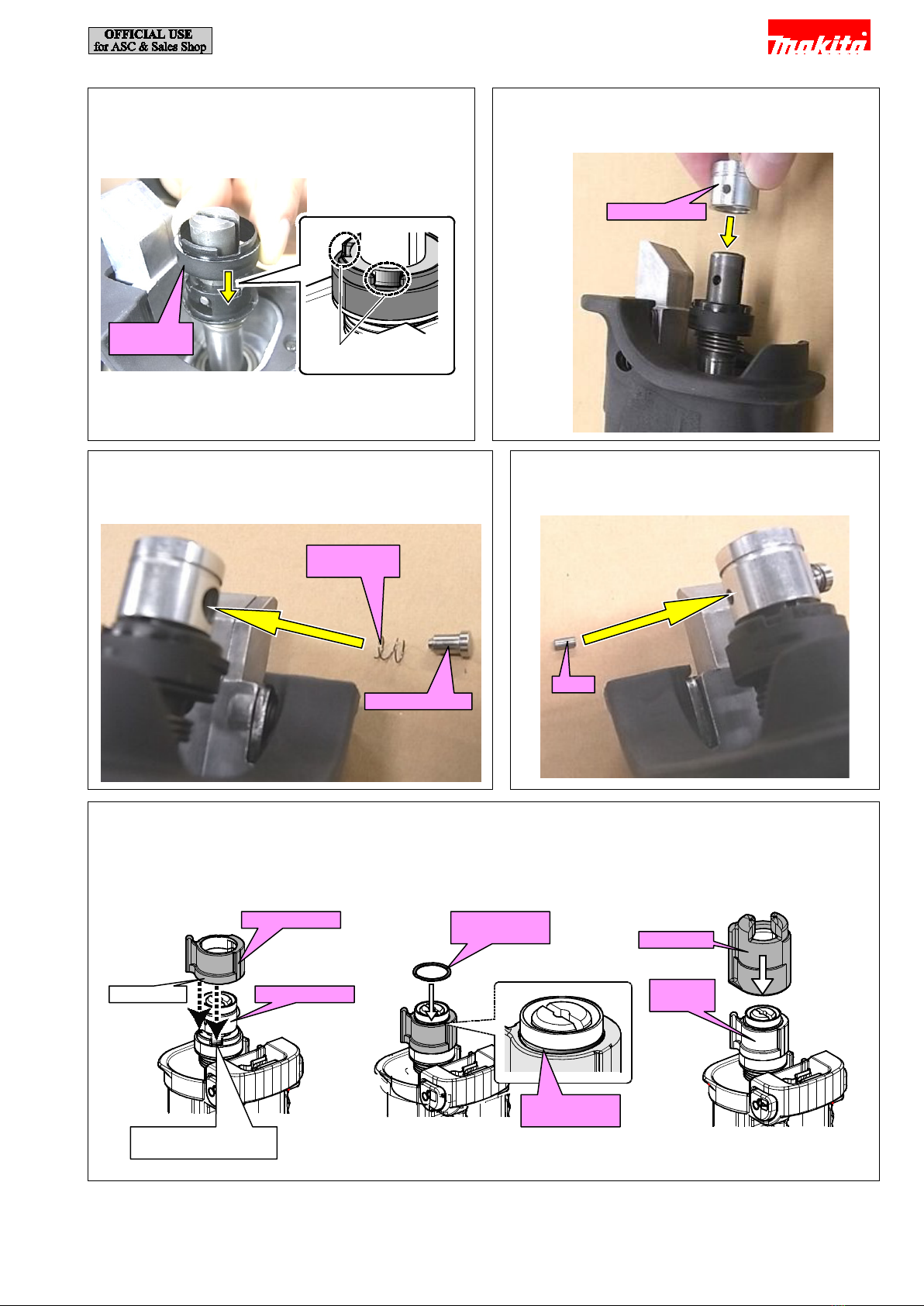 OFFICIAL USE
for ASC & Sales Shop

makita