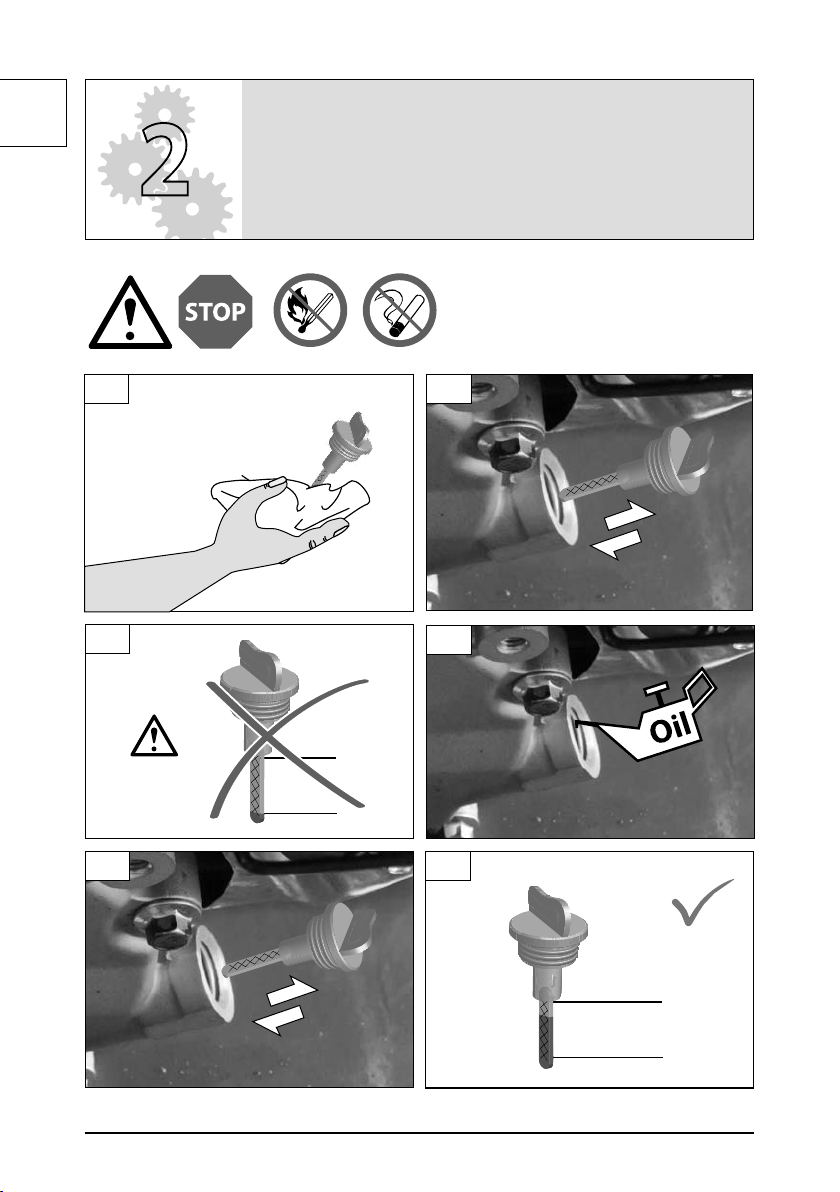 2

STOP

Oil