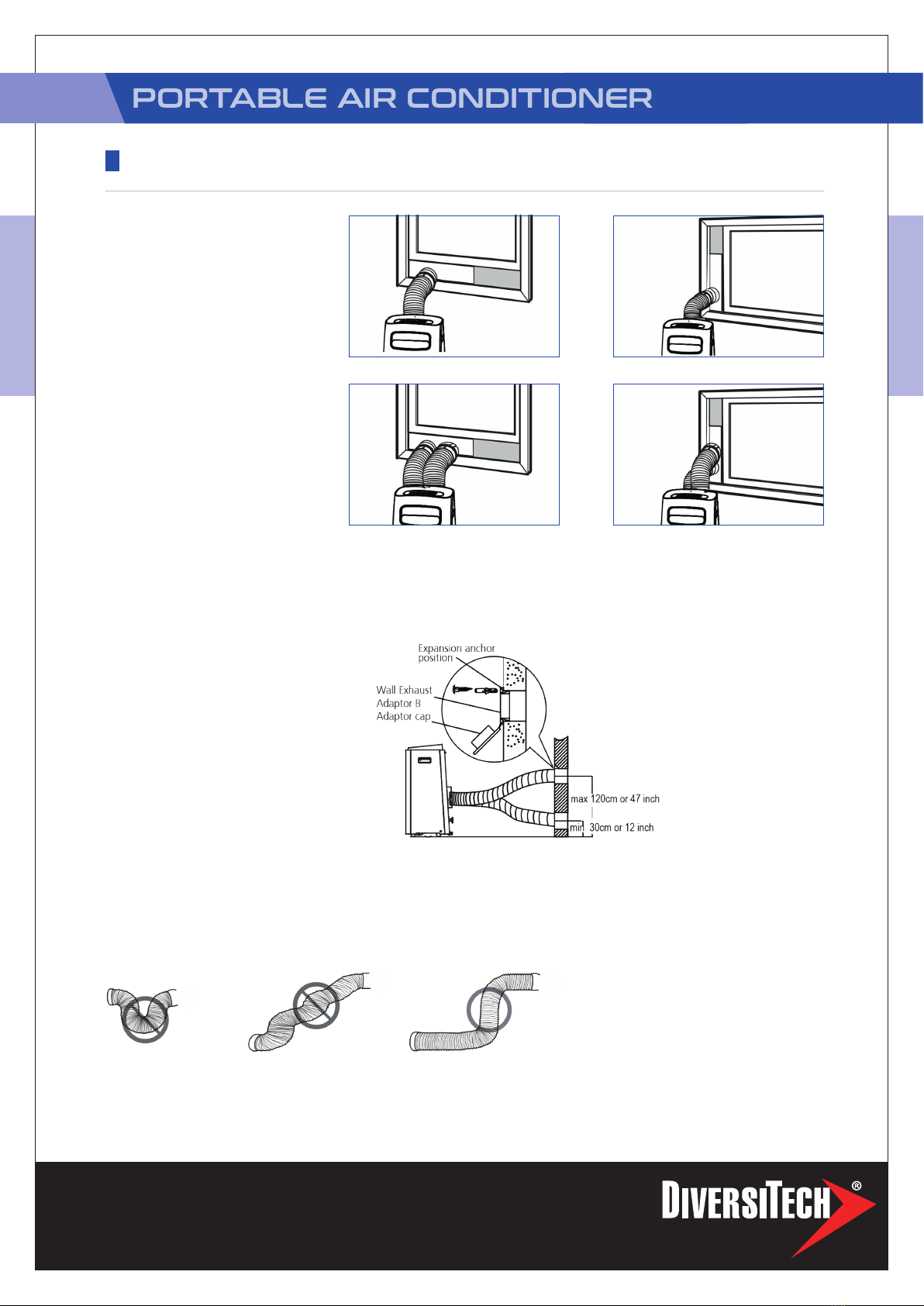 PORTABLE AIR CONDITIONER

Expansion anchor position

Wall Exhaust Adaptor B

Adaptor cap

max 120cm or 47 inch

min 30cm or 12 inch

DIVERSITECH®