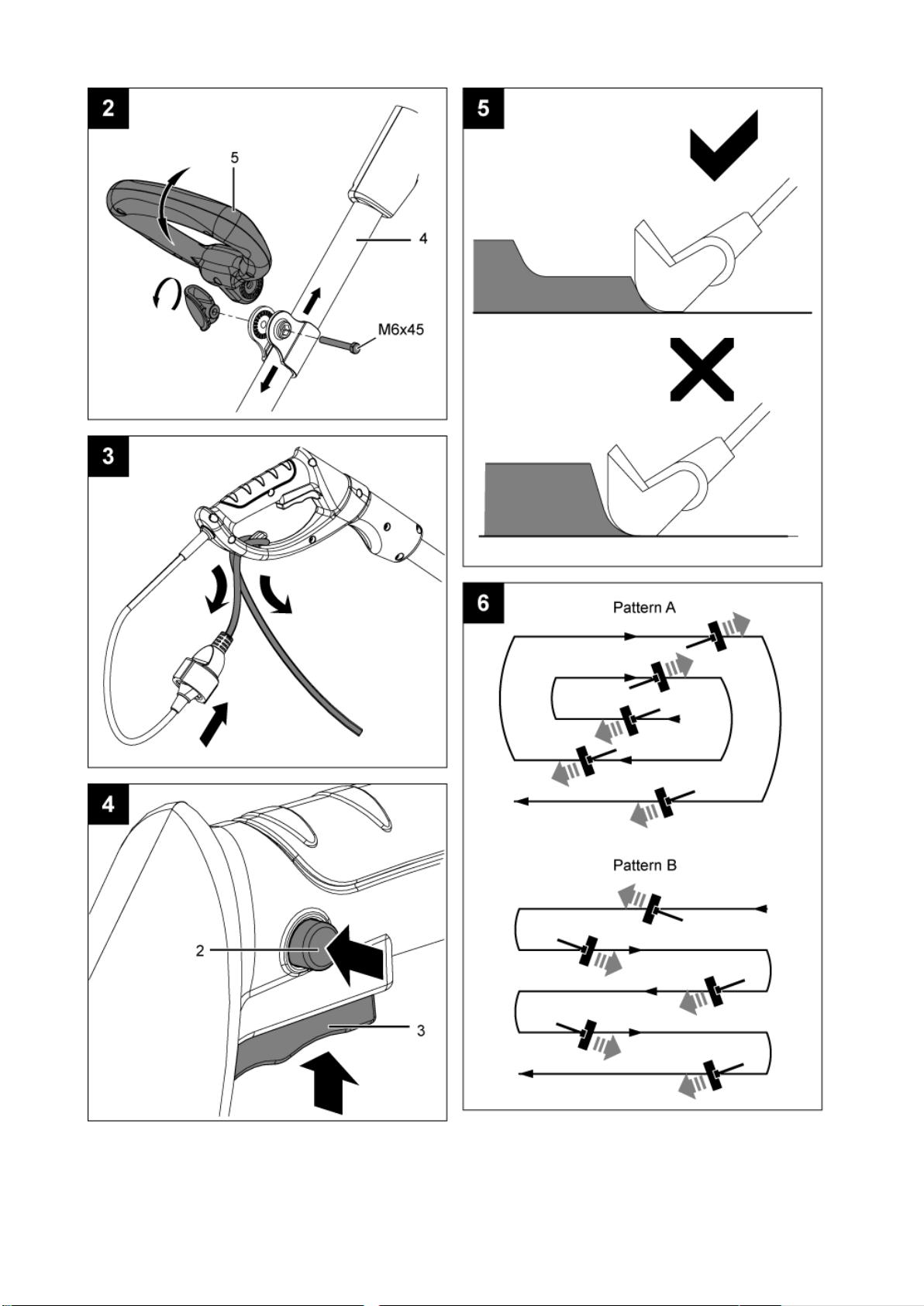 2

5

4

M6x45

3

4

2

3

5

6

Pattern A

Pattern B