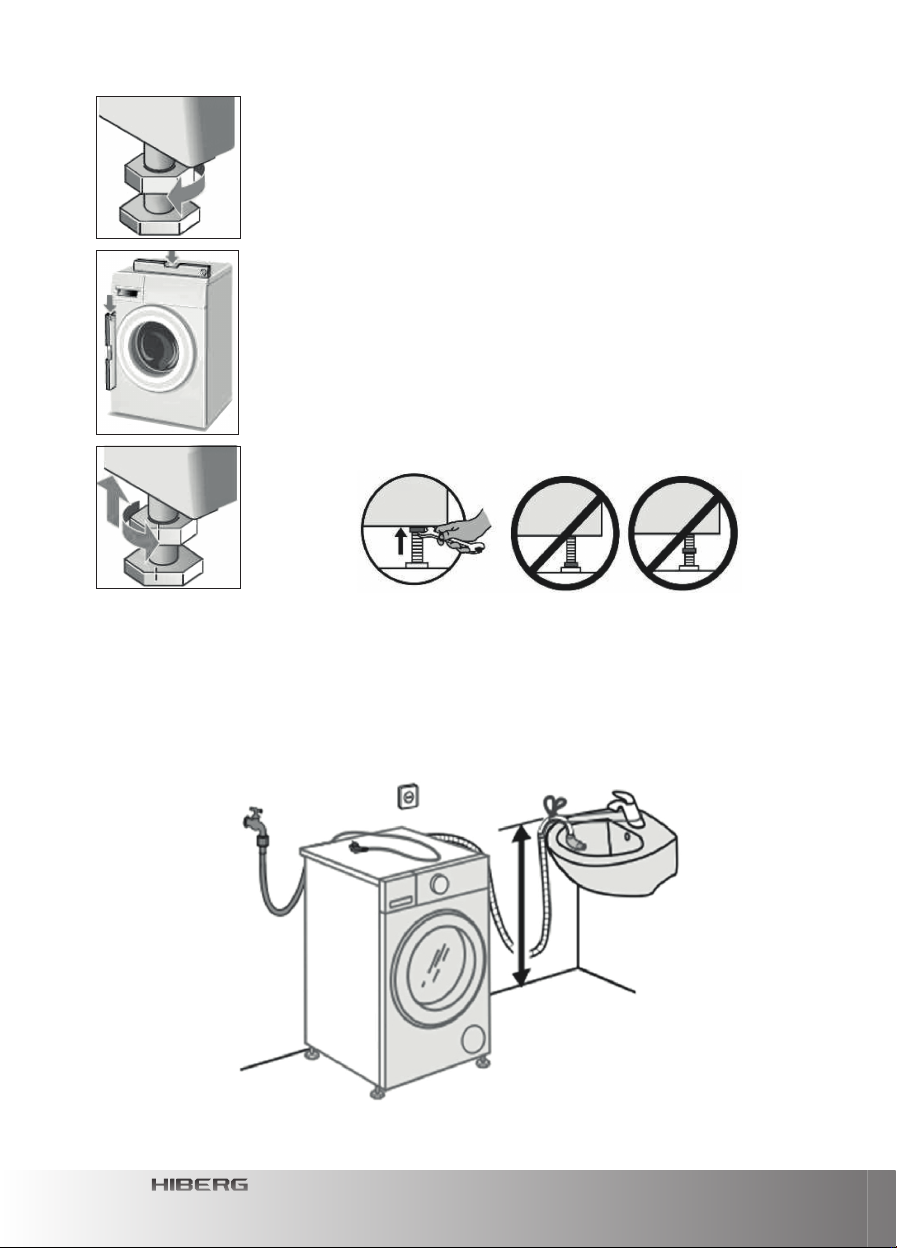 HIBERG