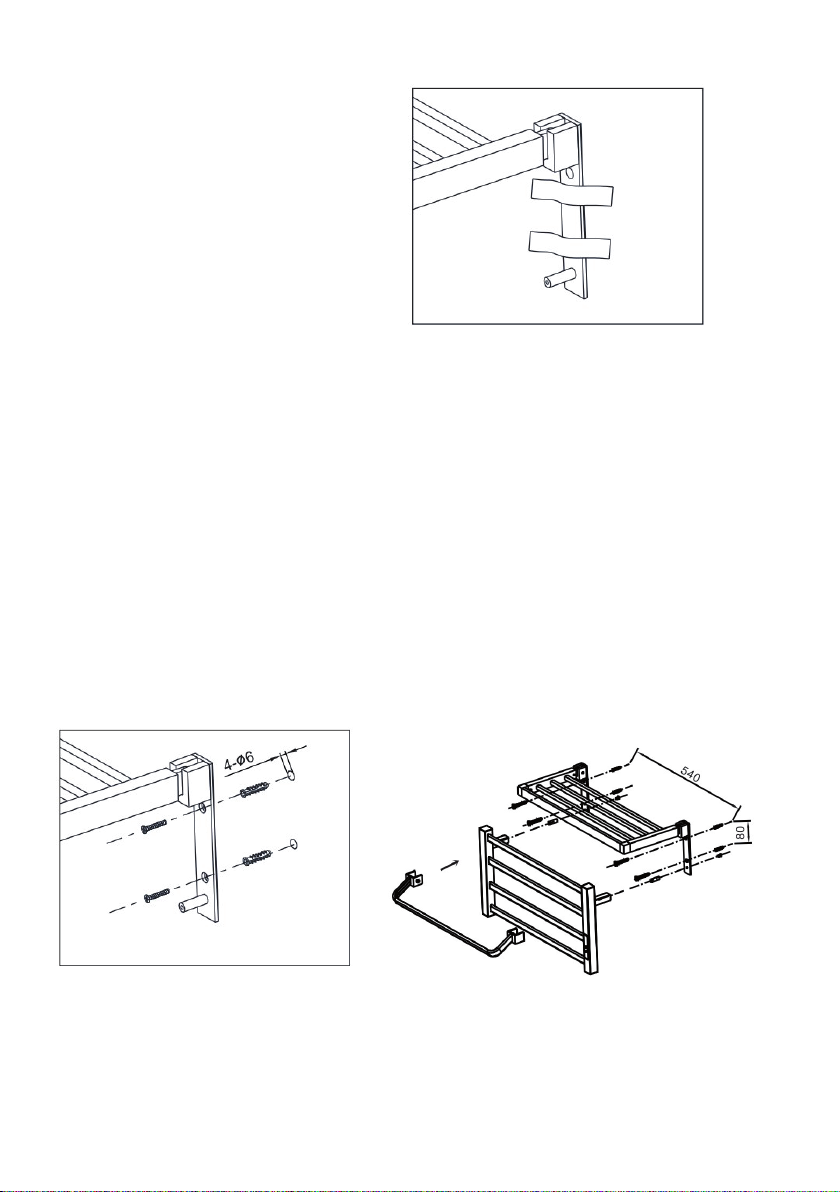 4-Ø6

540

80