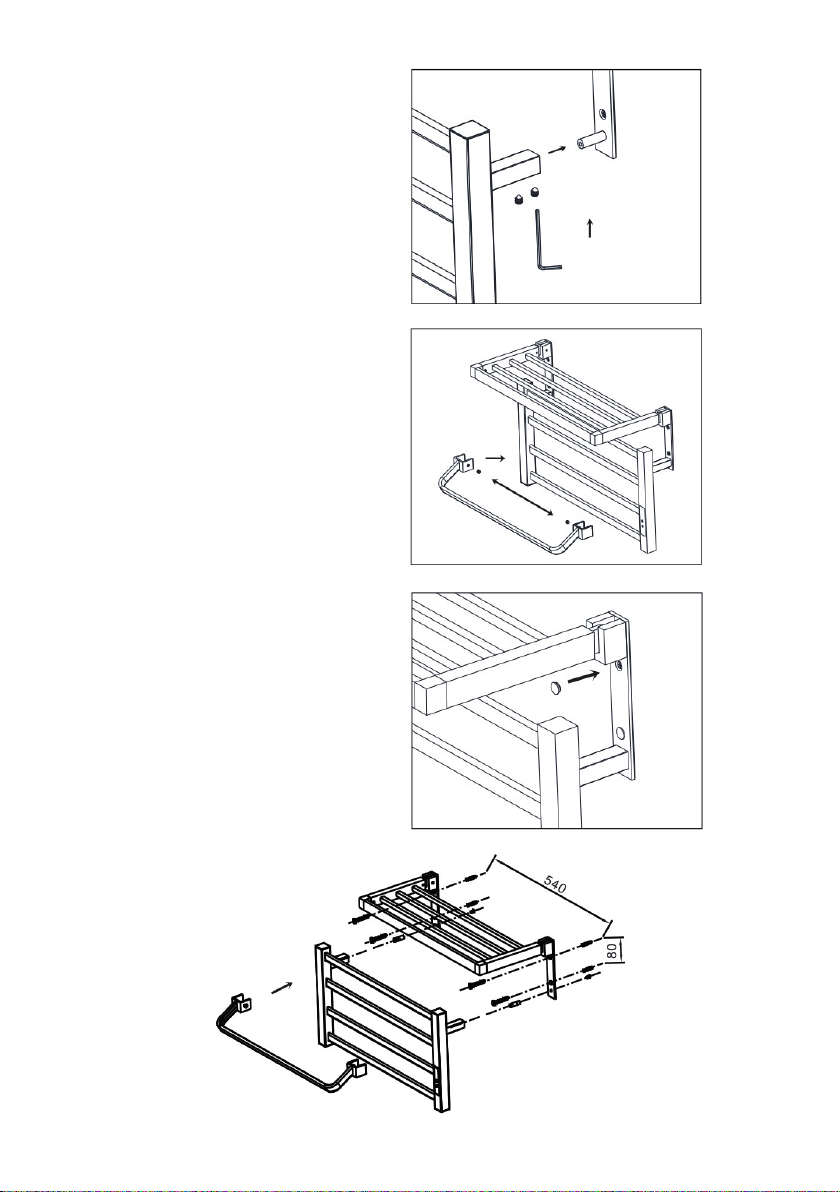 540

80