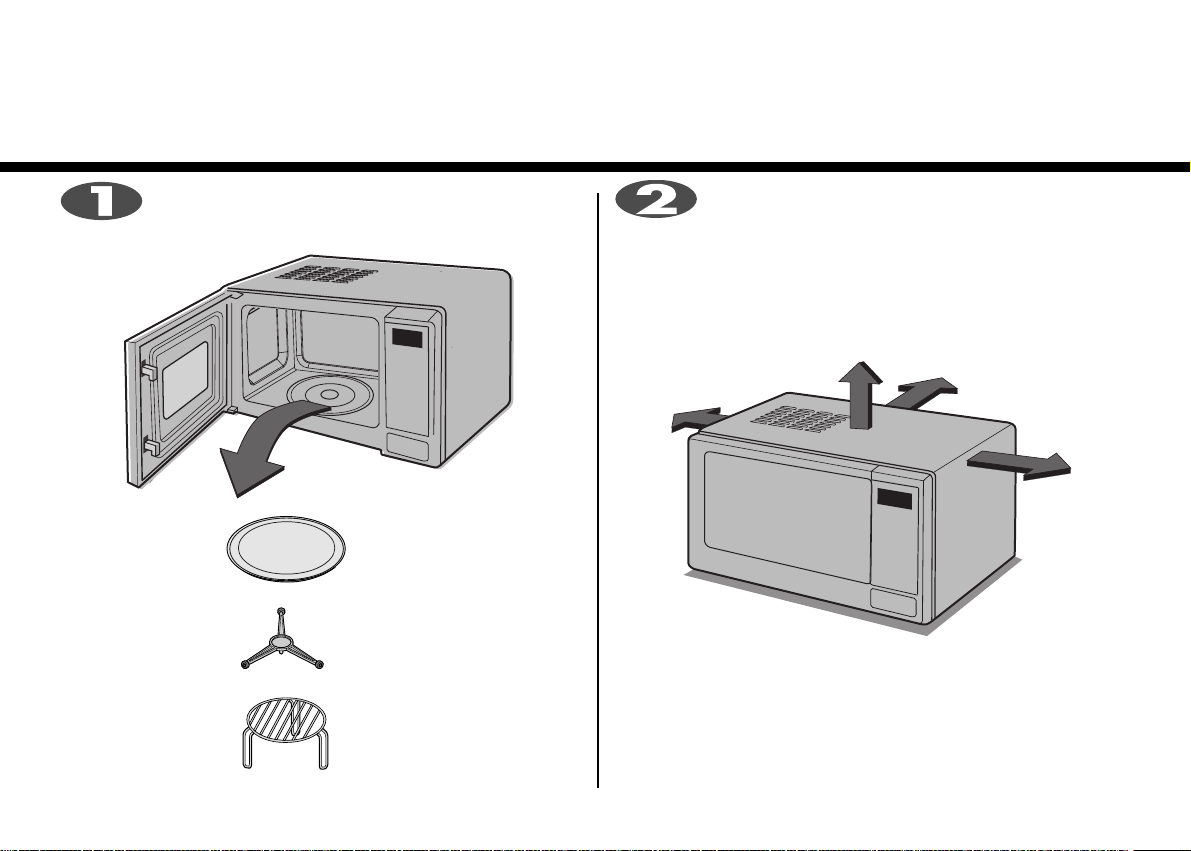 1

2