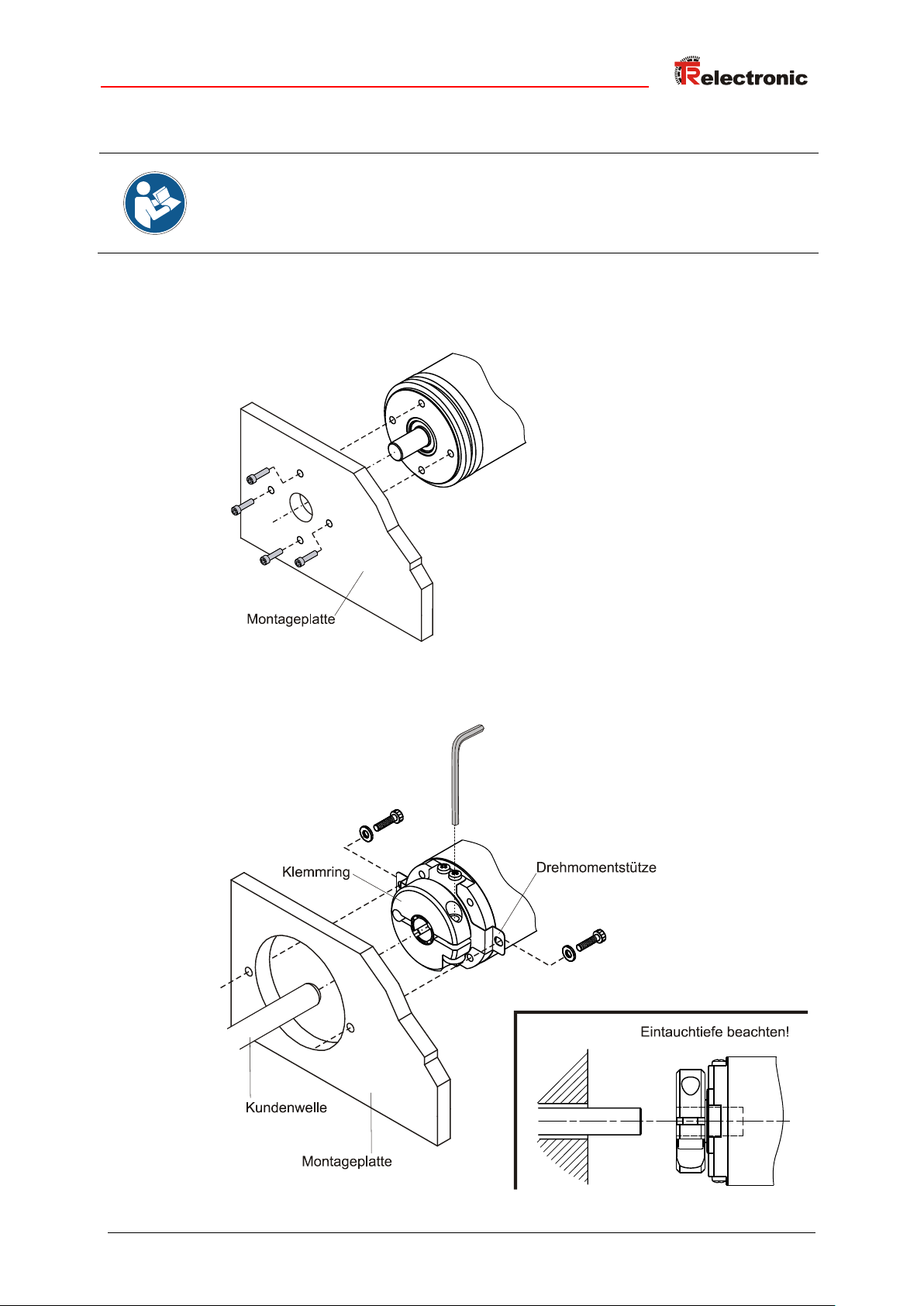 TRelectronic

Montageplatte

Klemmring

Drehmomentstütze

Kundenwelle

Montageplatte

Eintauchtiefe beachten!