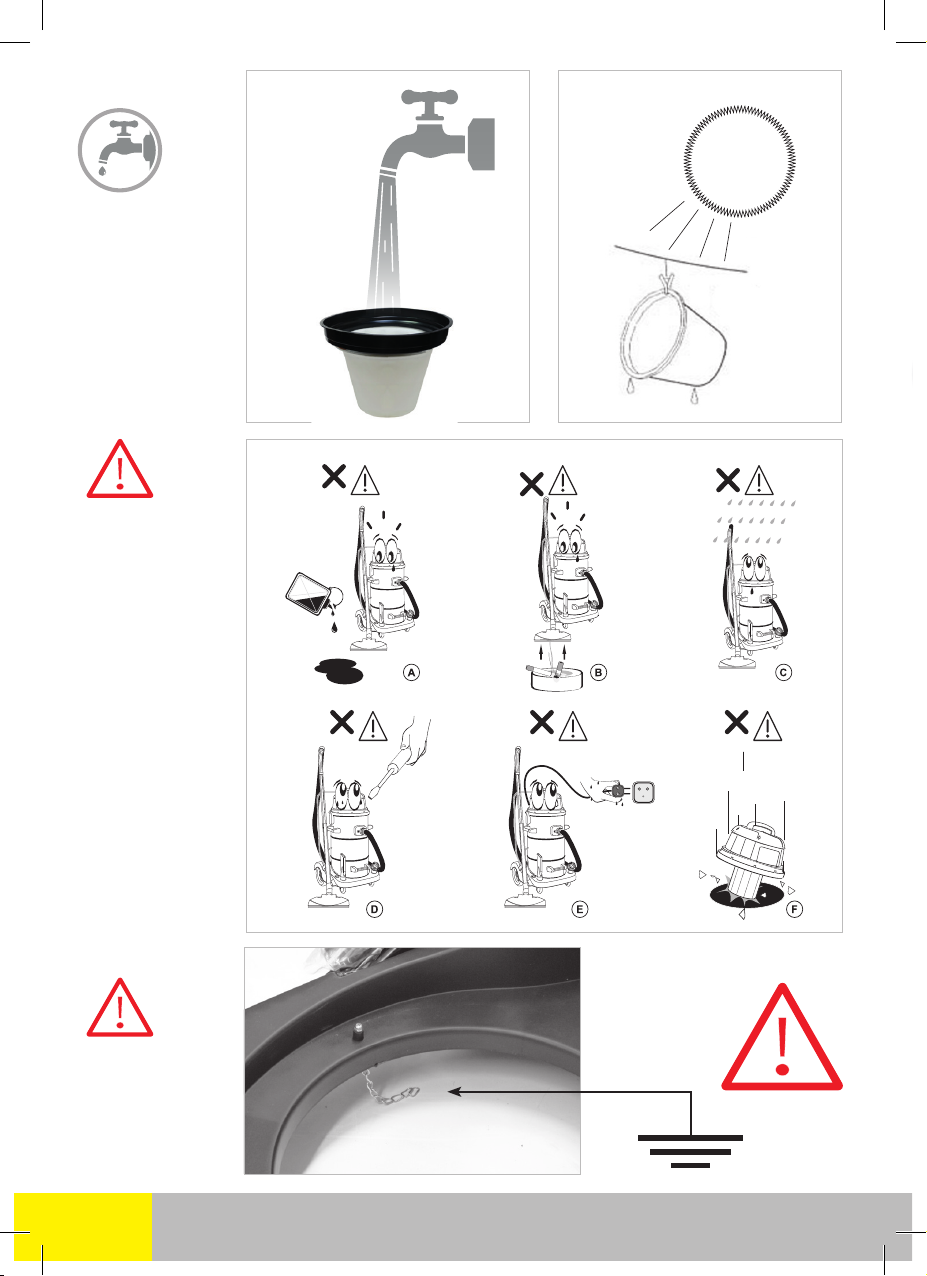 A

B

C

D

E

F