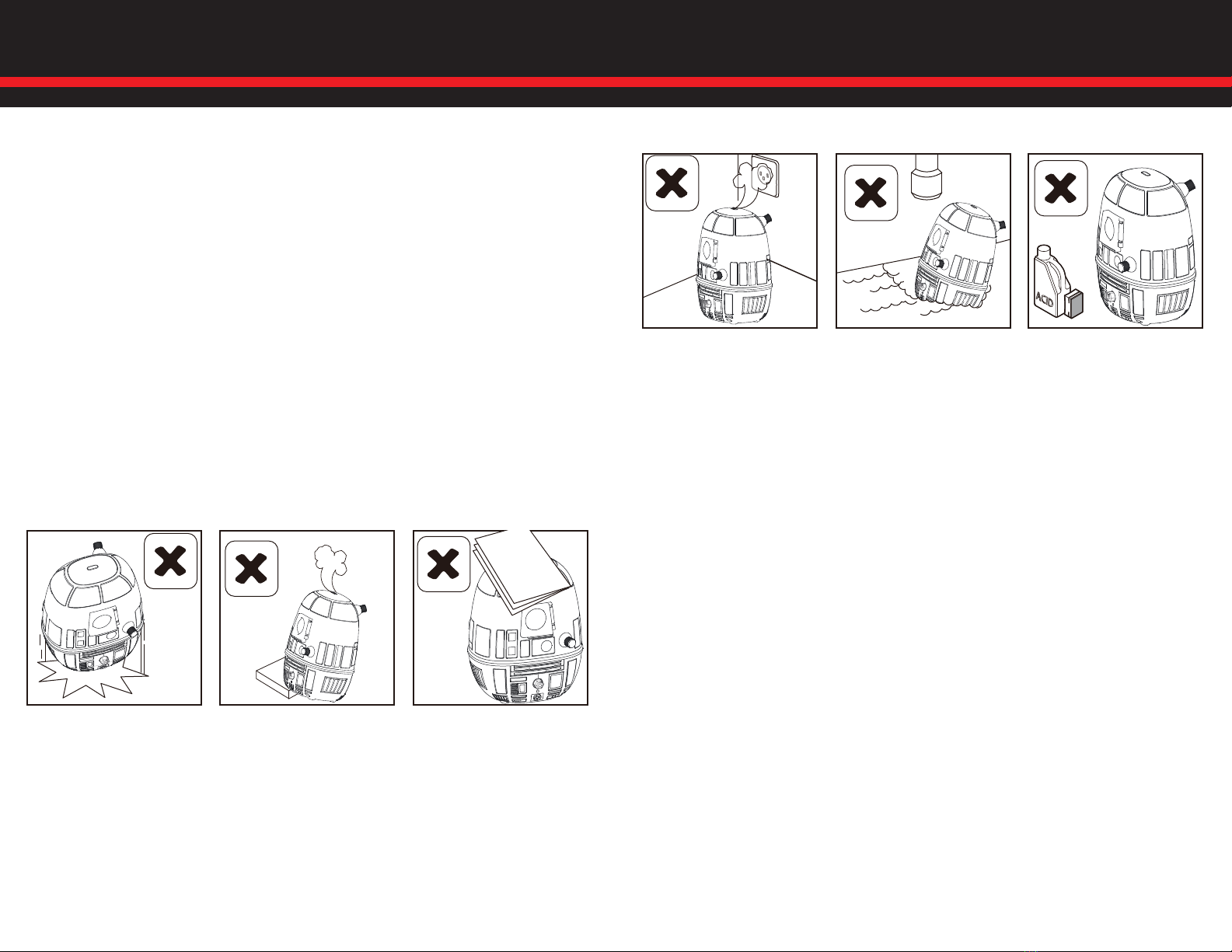 ACID