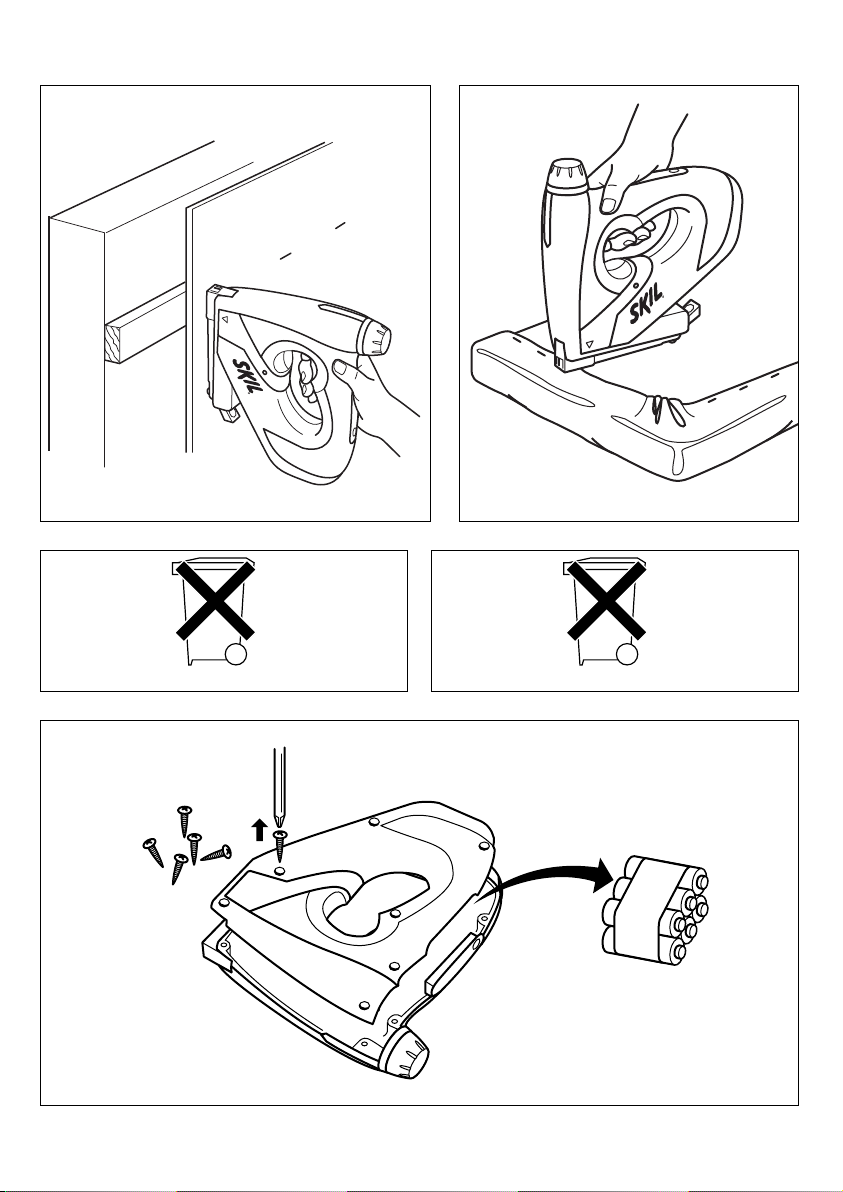 SKIL

SKIL