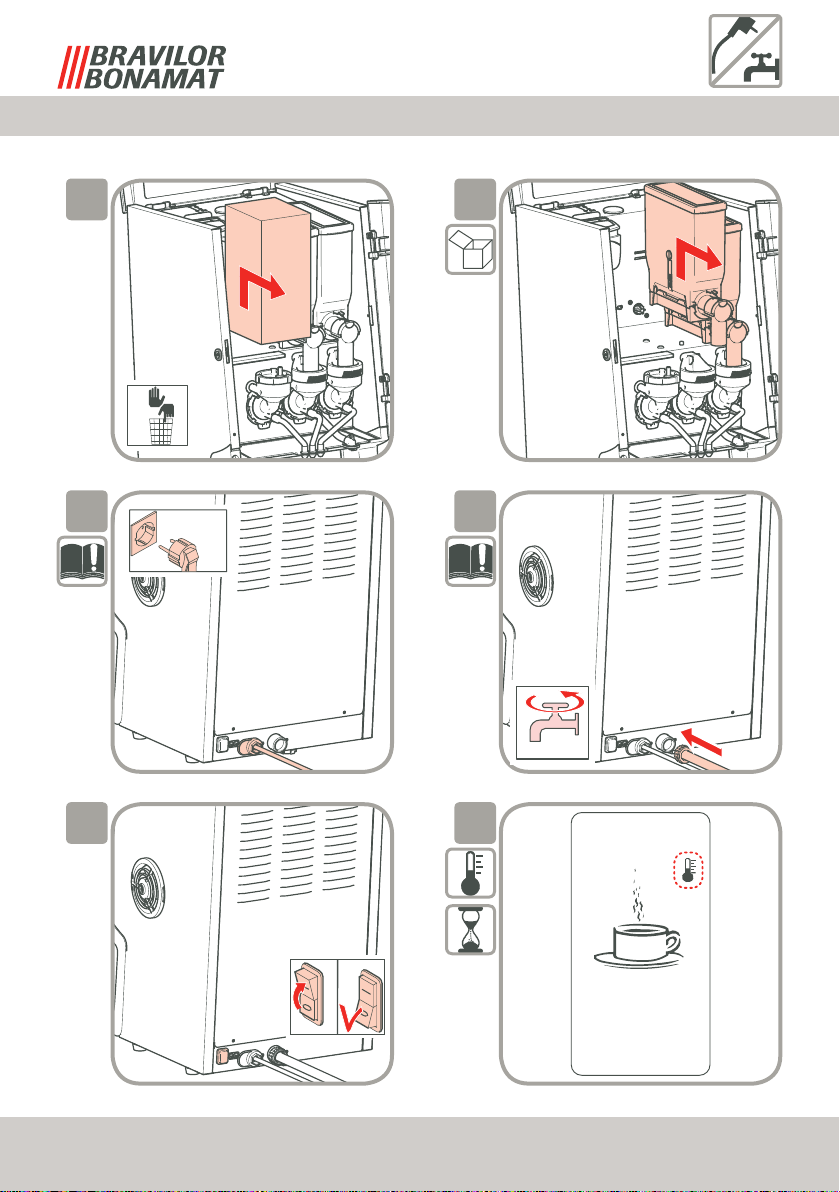 BRAVILOR
BONAMAT