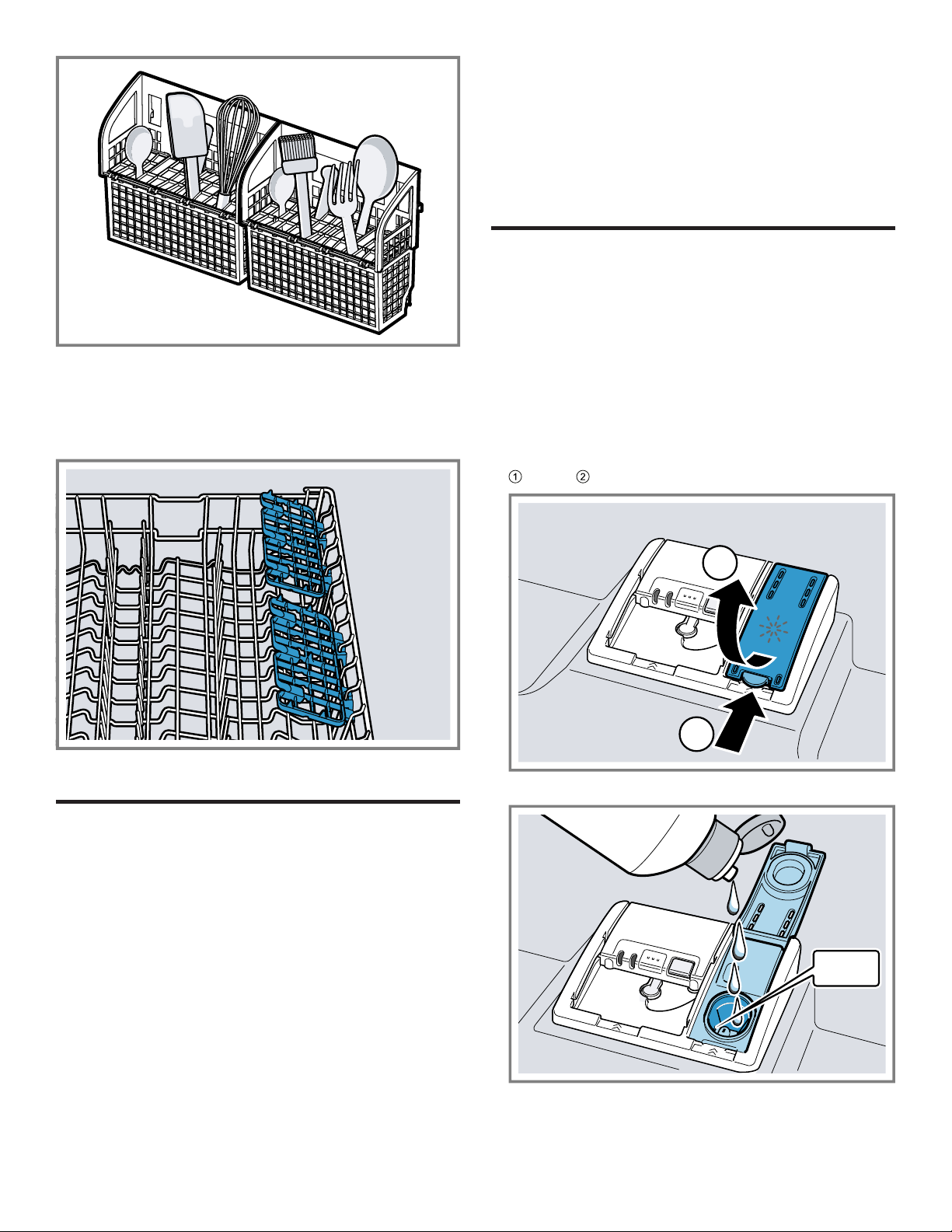 ① ②