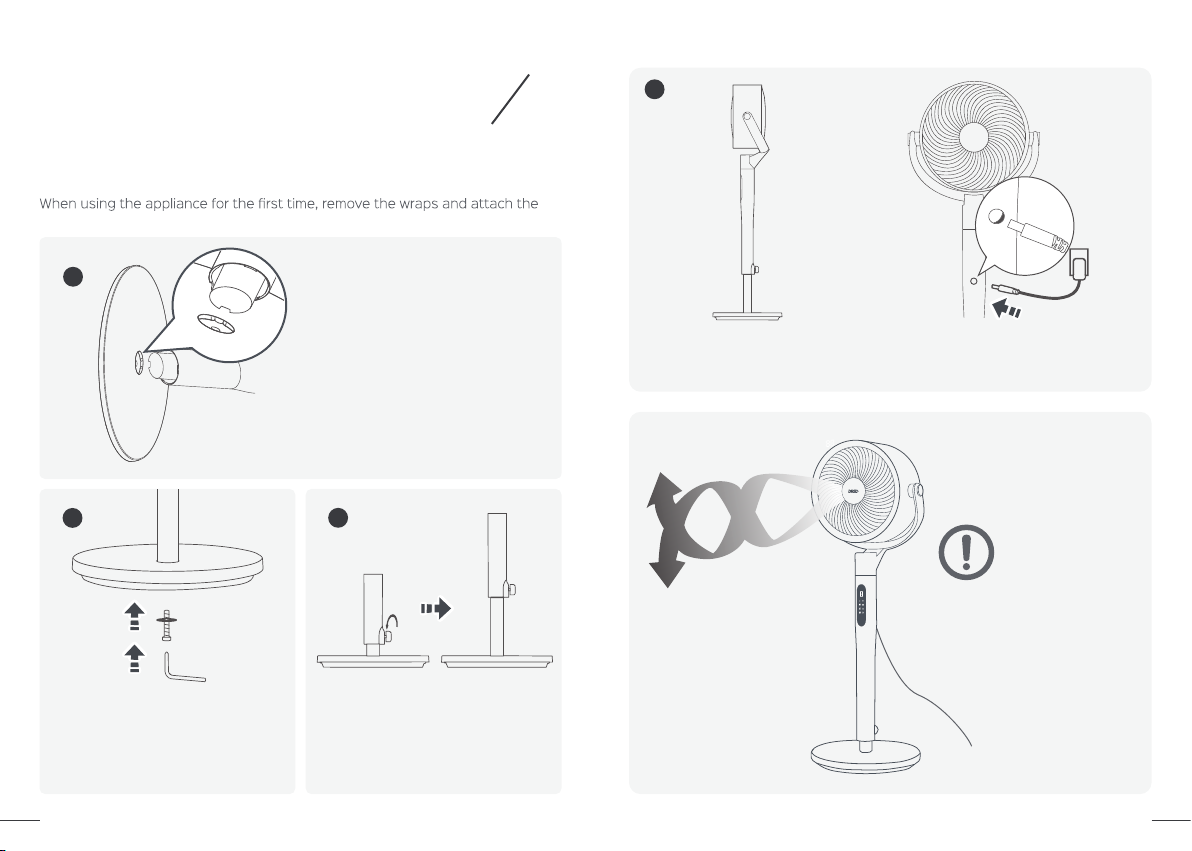 When using the appliance for the first time, remove the wraps and attach the