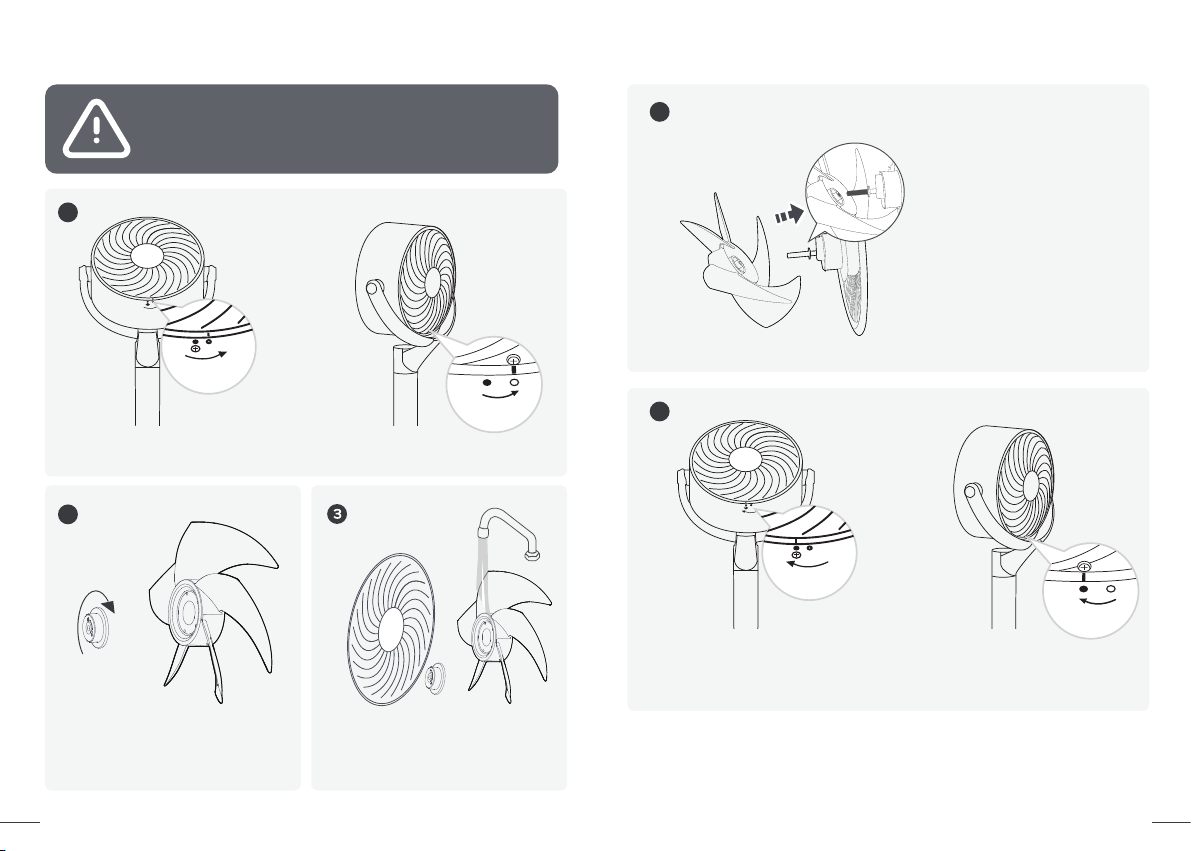 3