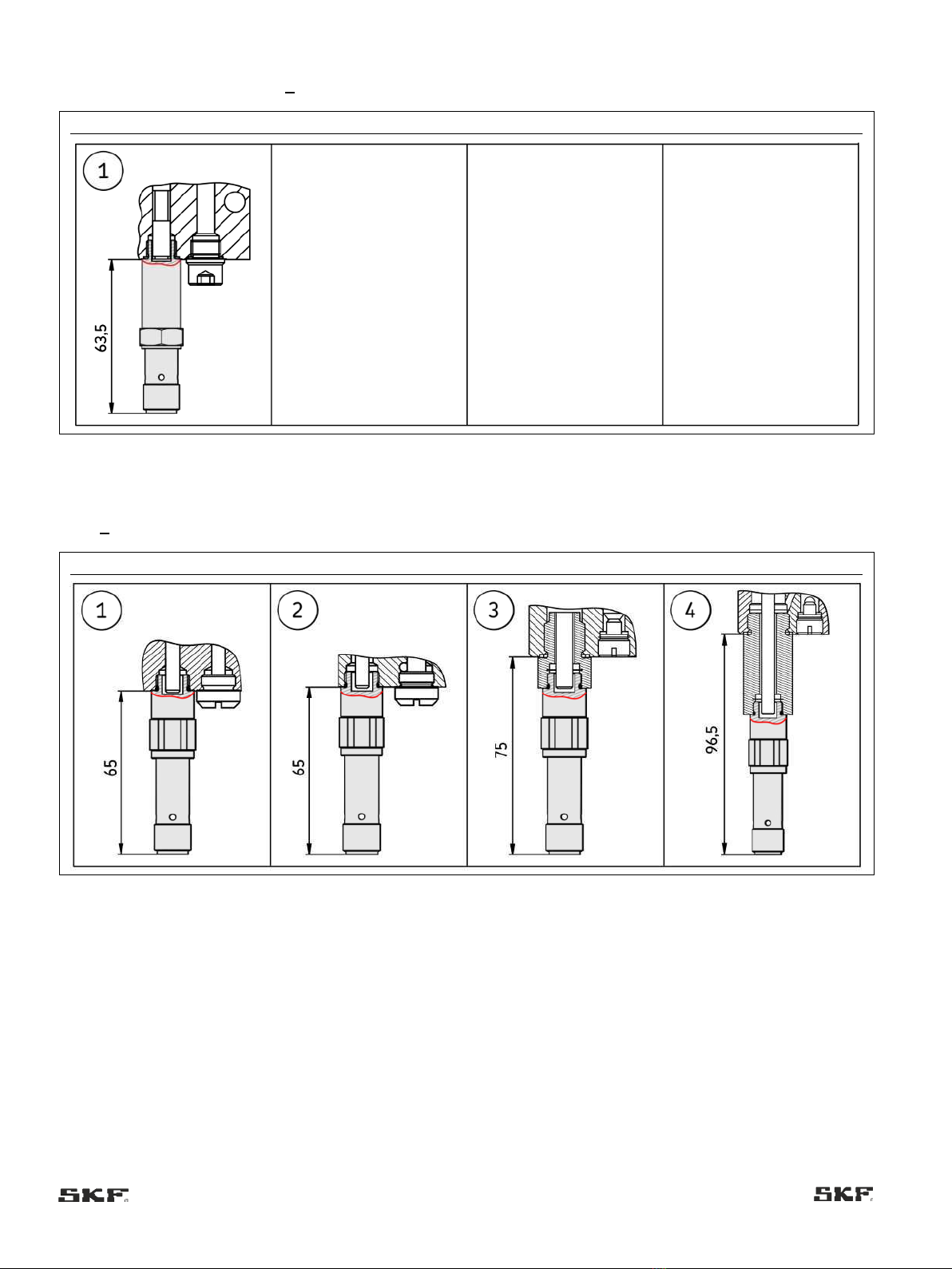 1

63,5

1

65

2

65

3

75

4

96,5

SKF

SKF