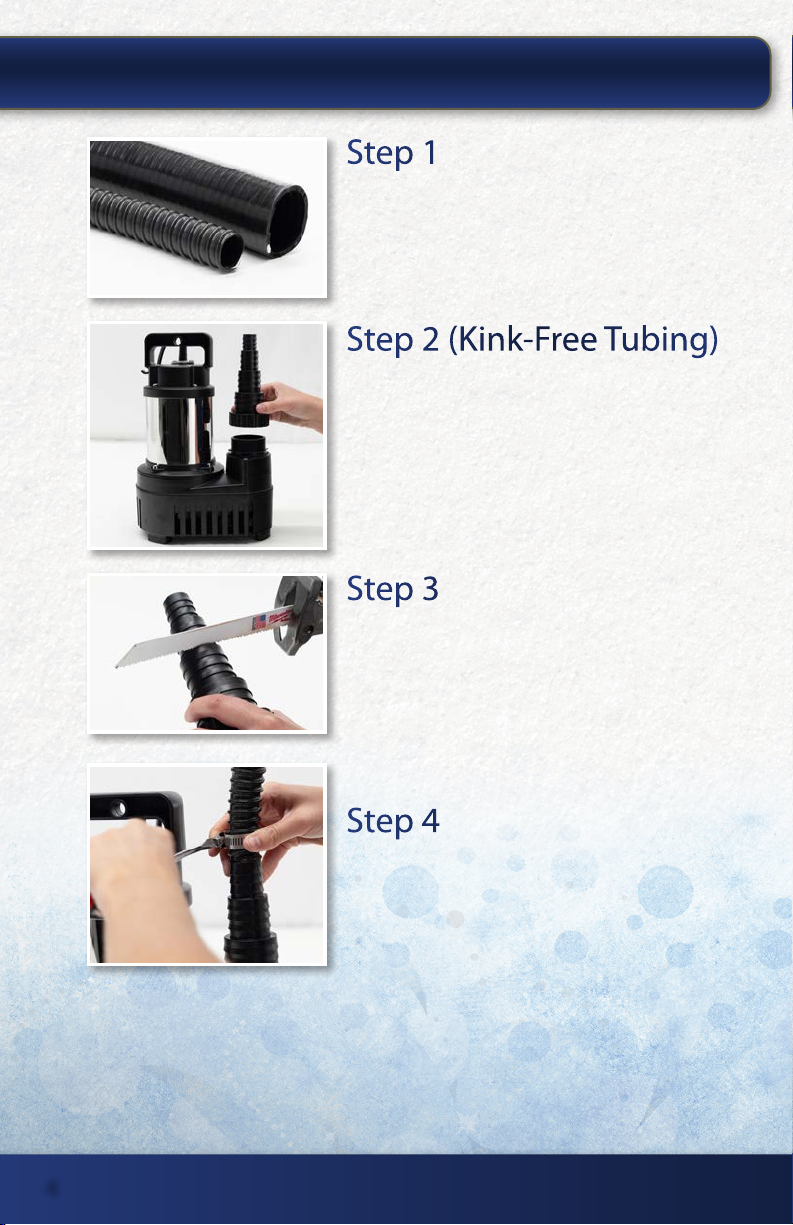 Step 1

Step 2 (Kink-Free Tubing)

Step 3

Step 4