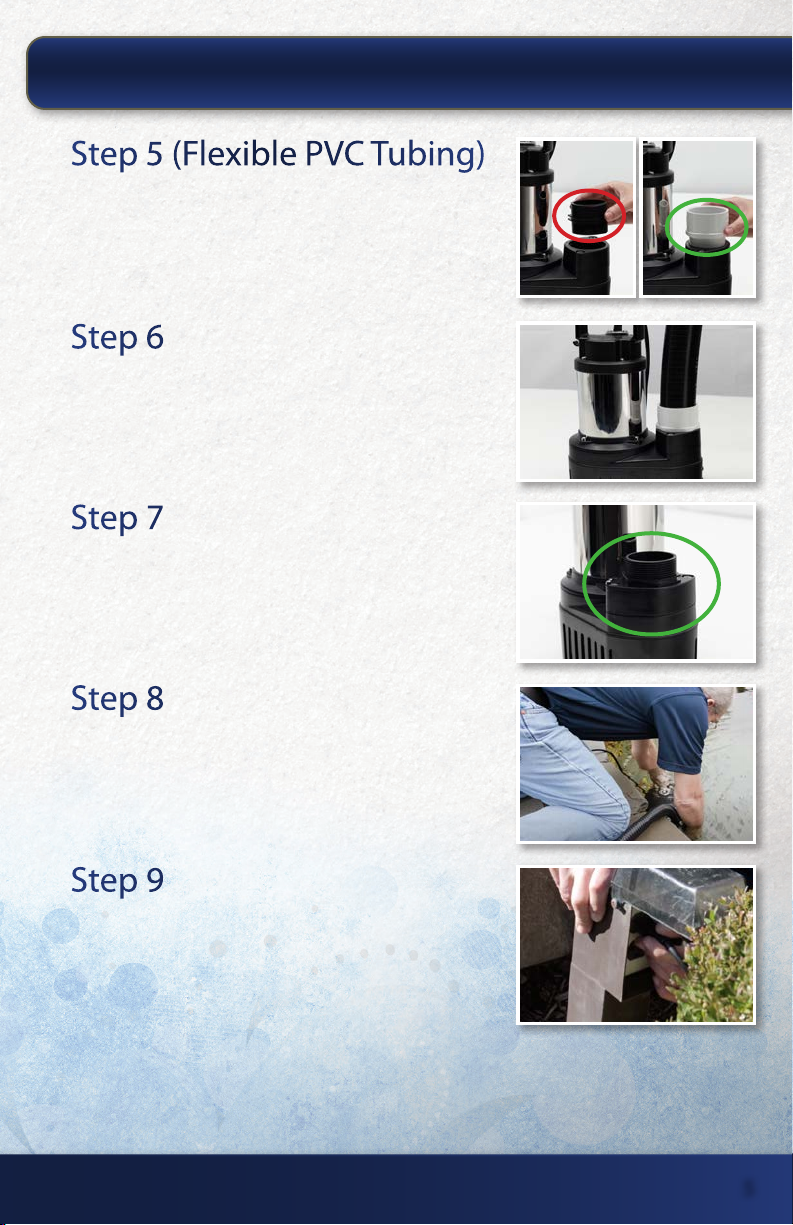 Step 5 (Flexible PVC Tubing)

Step 6

Step 7

Step 8

Step 9