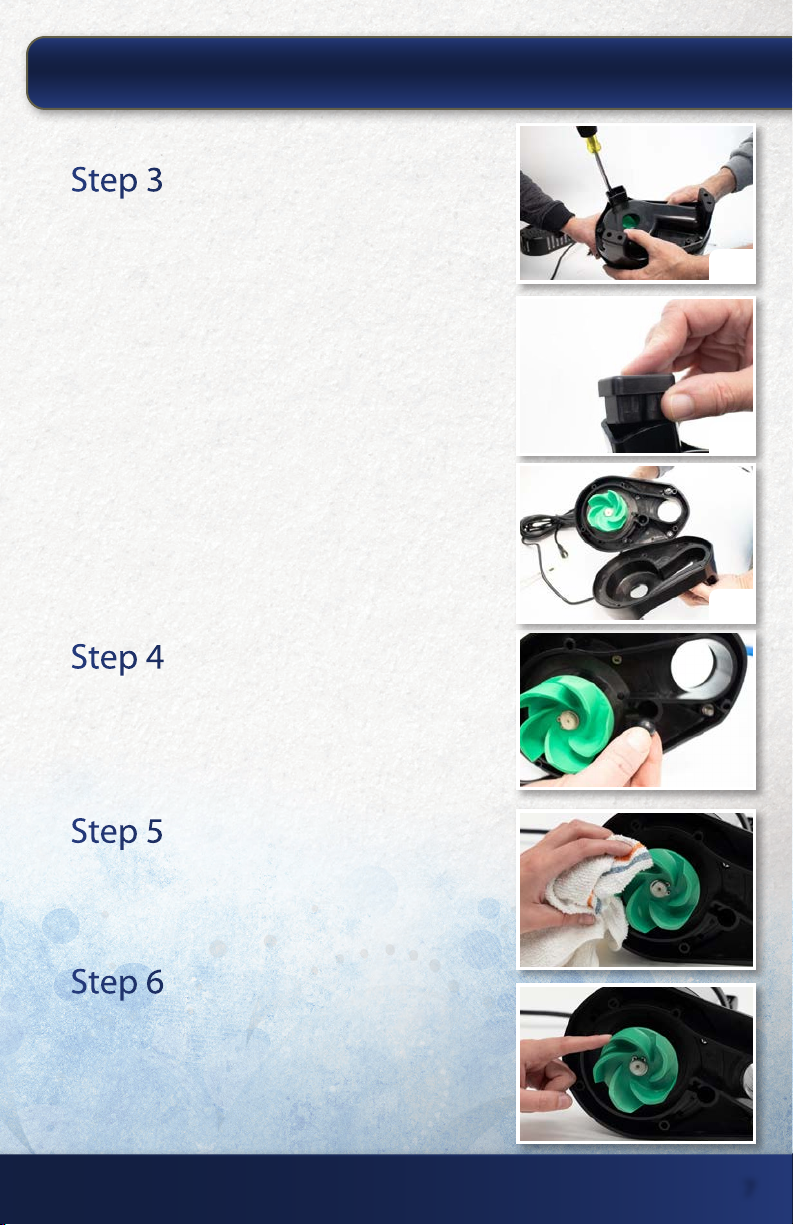 Step 3

Step 4

Step 5

Step 6