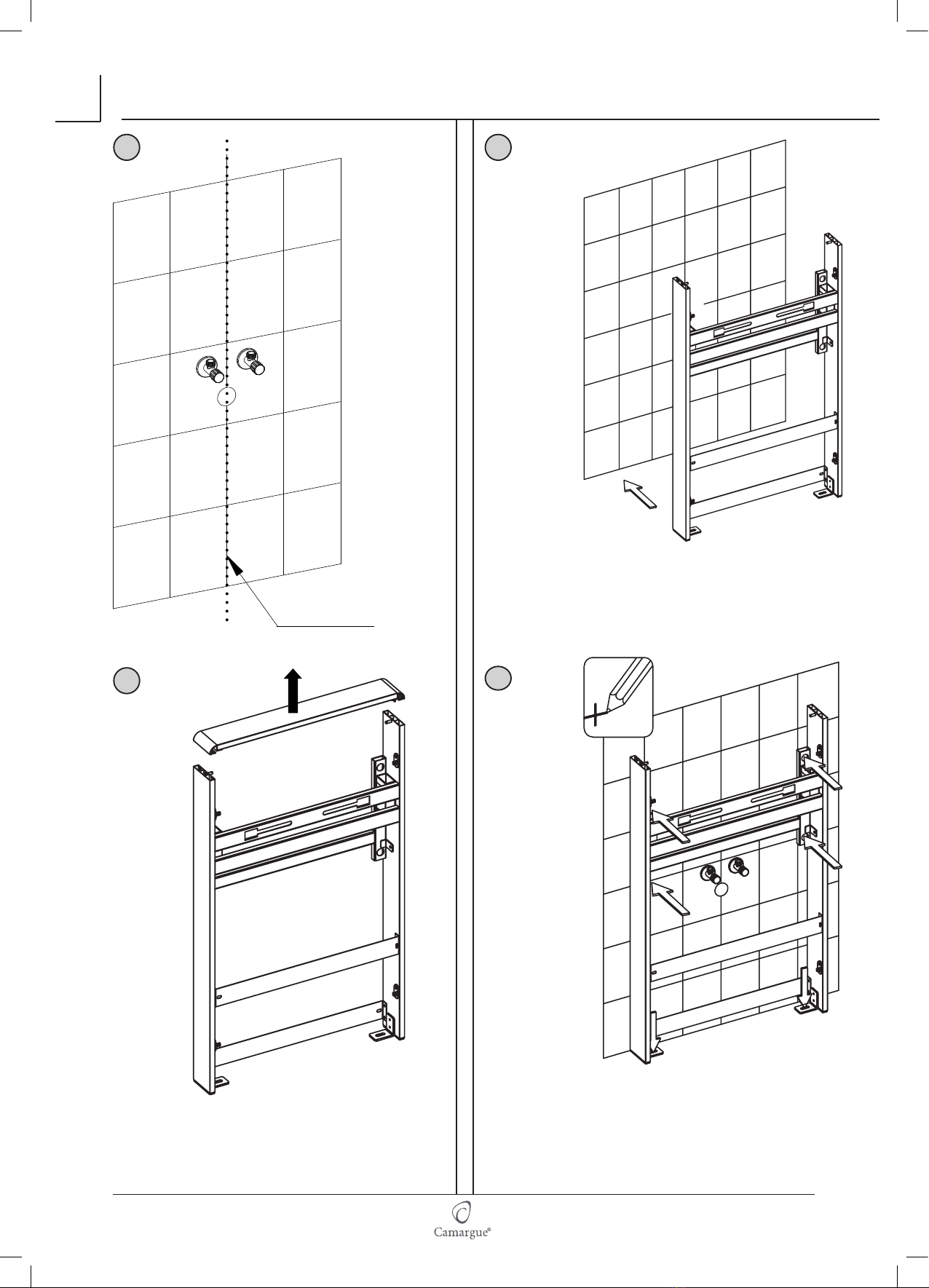 Camargue®