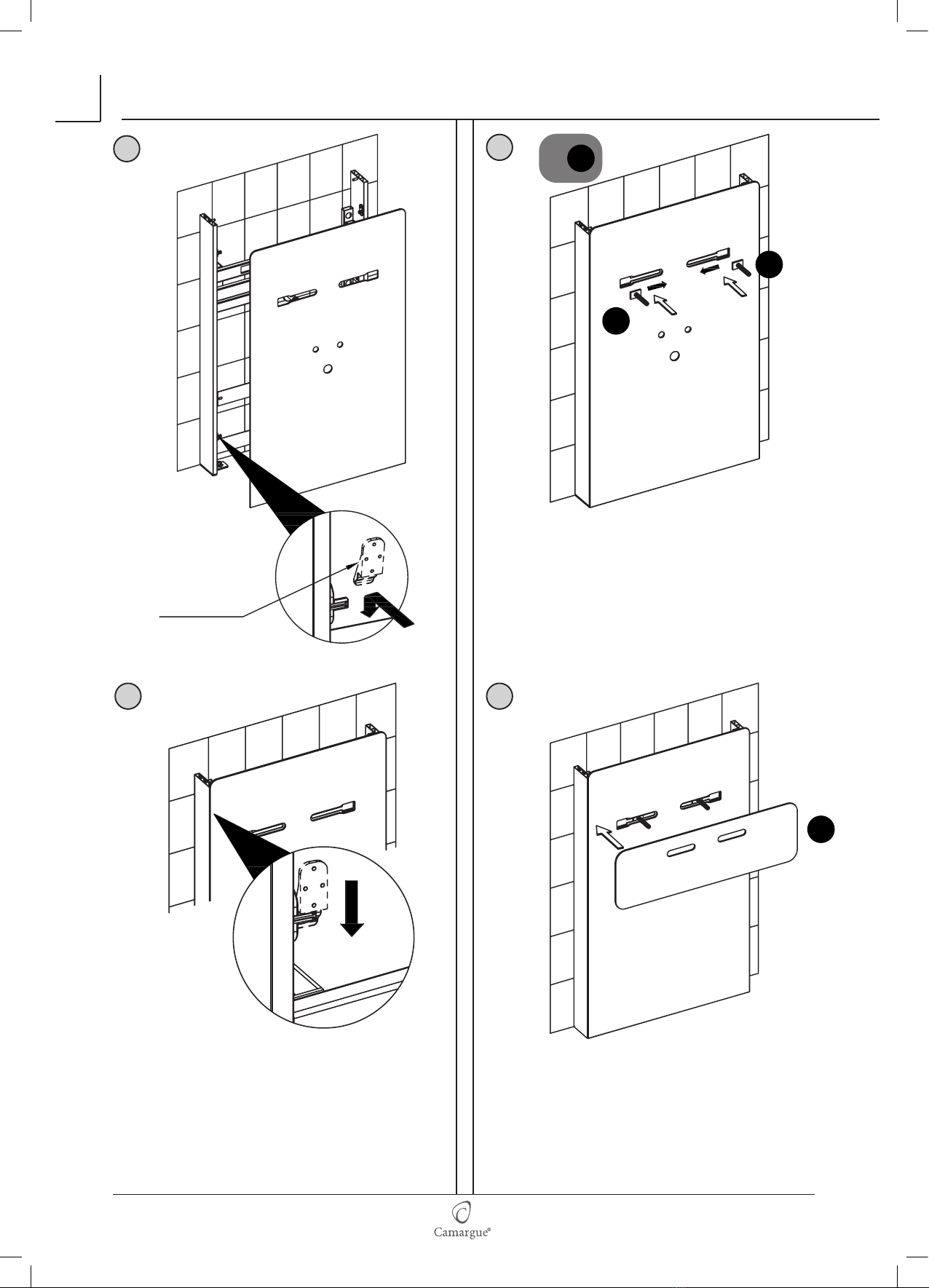 Camargue®