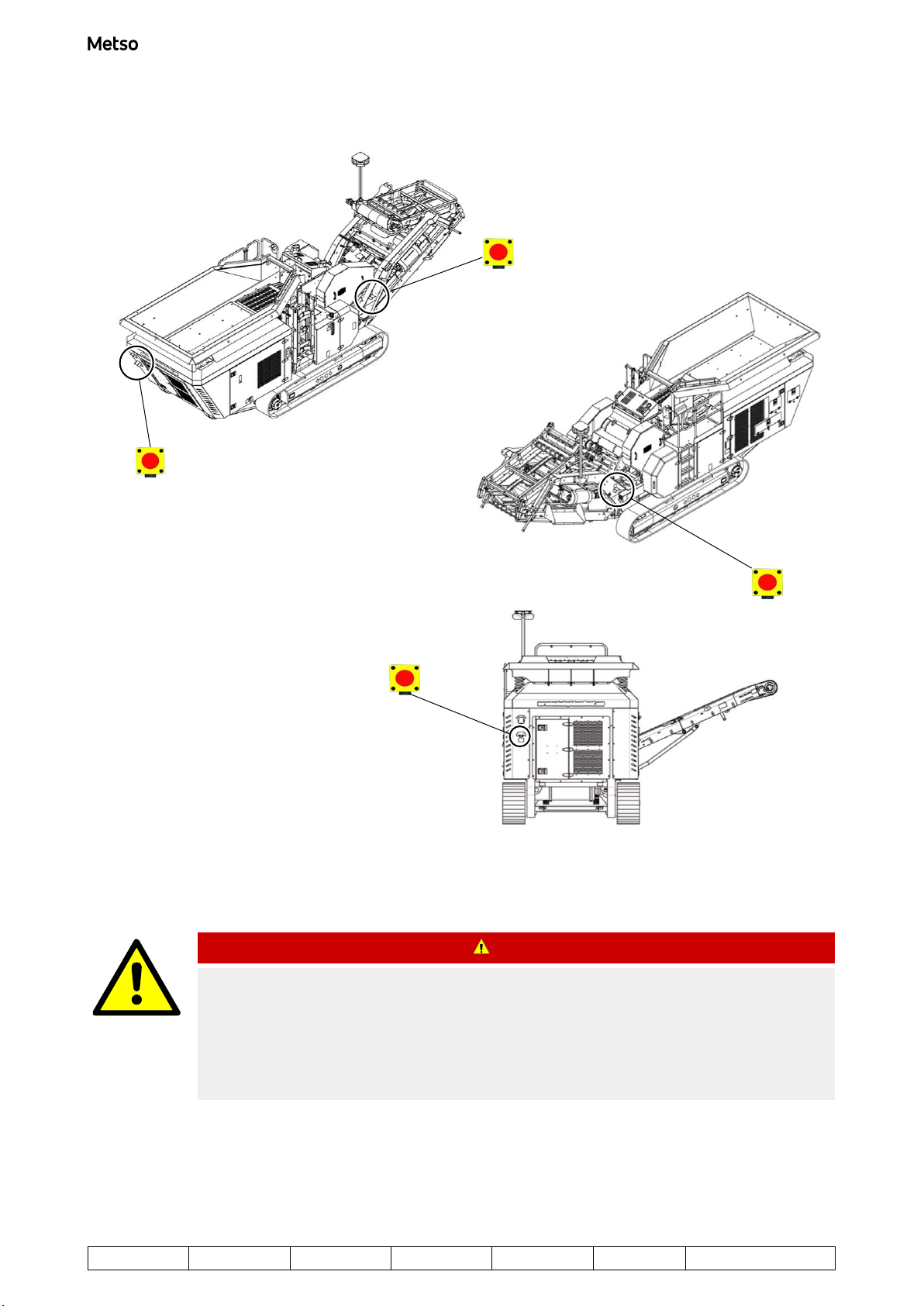 Metso