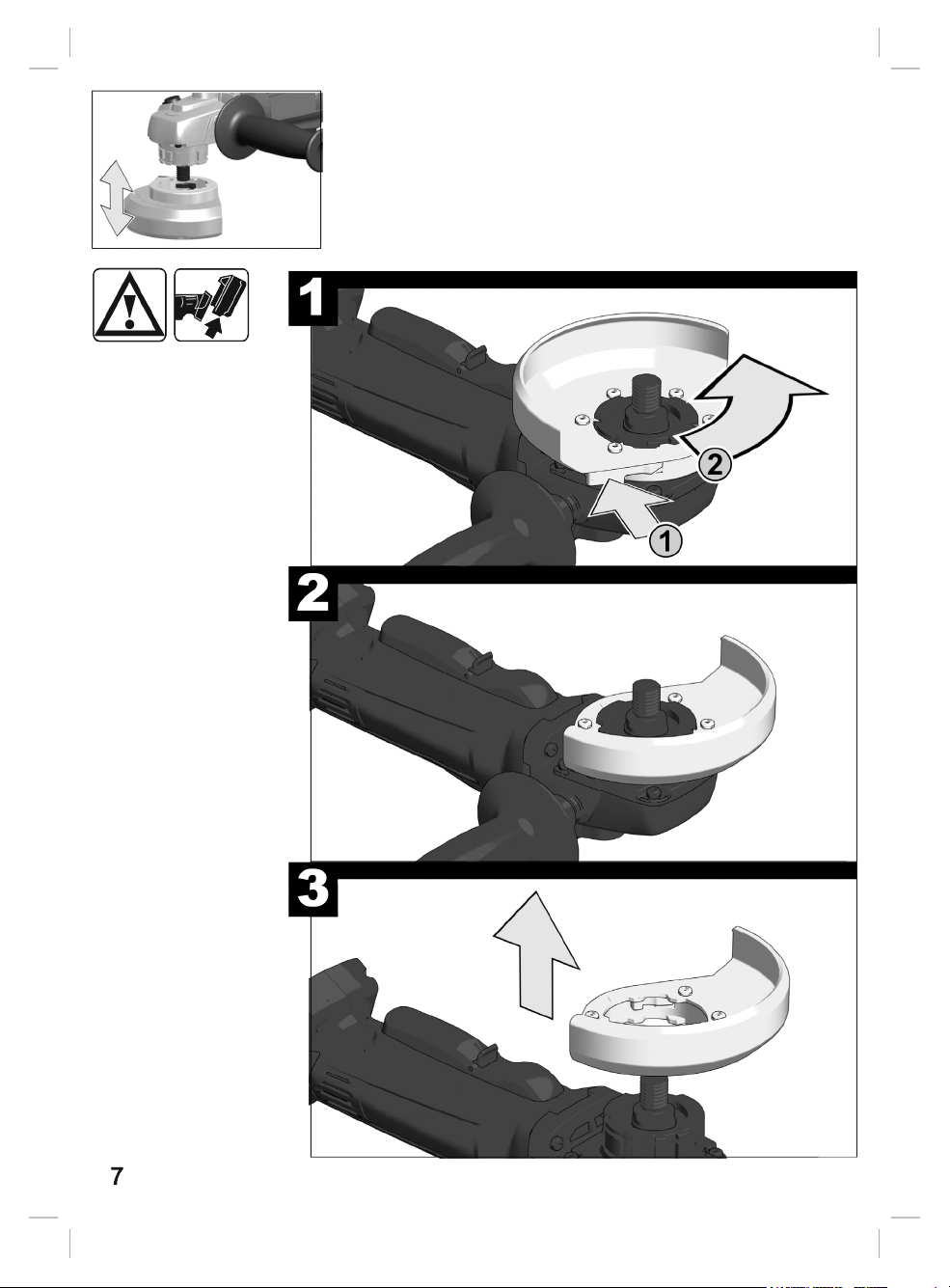 1

2

1

2

3

7