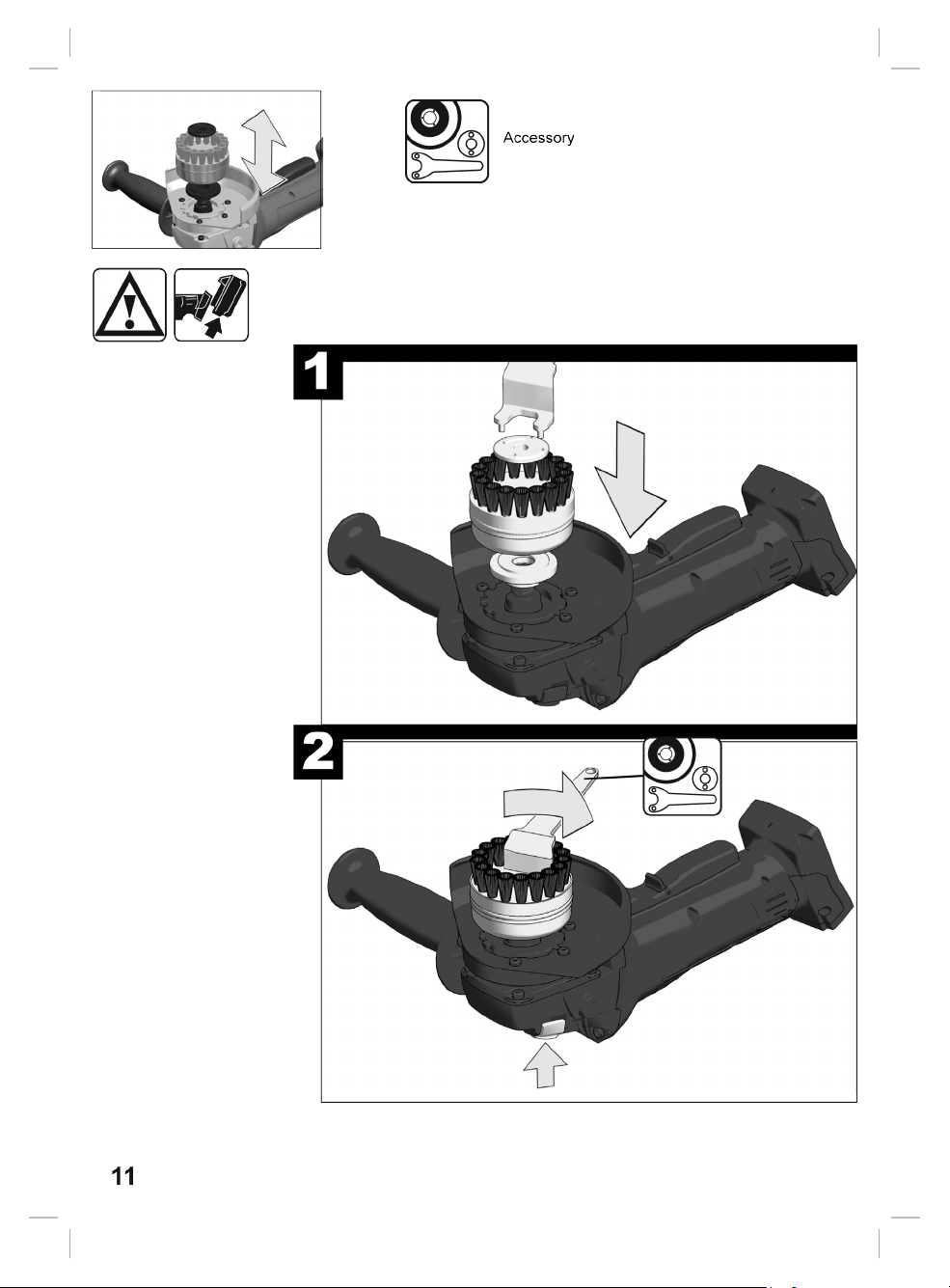 Accessory

1

2

11