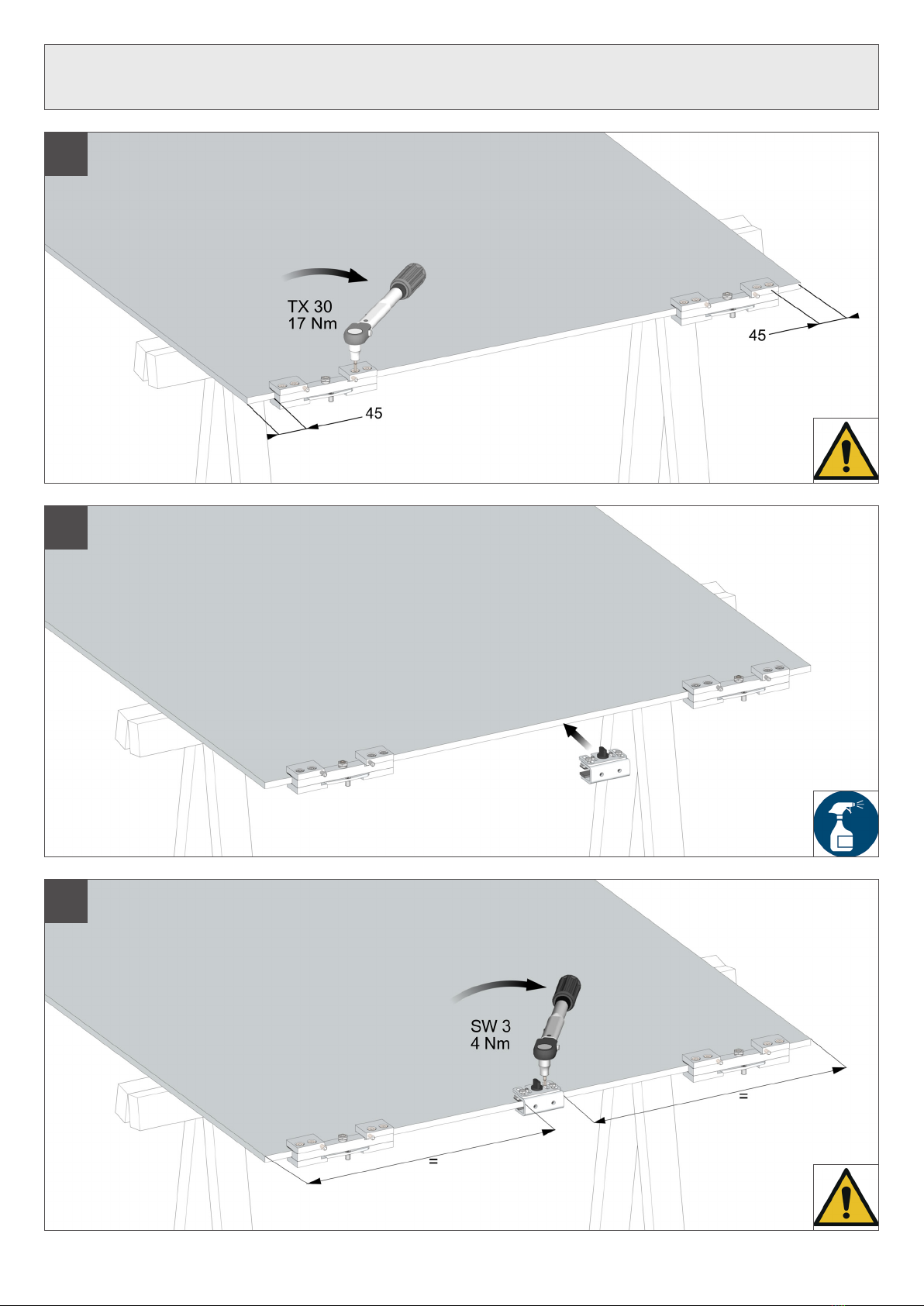 TX 30
17 Nm

45

45

SW 3
4 Nm

=

=