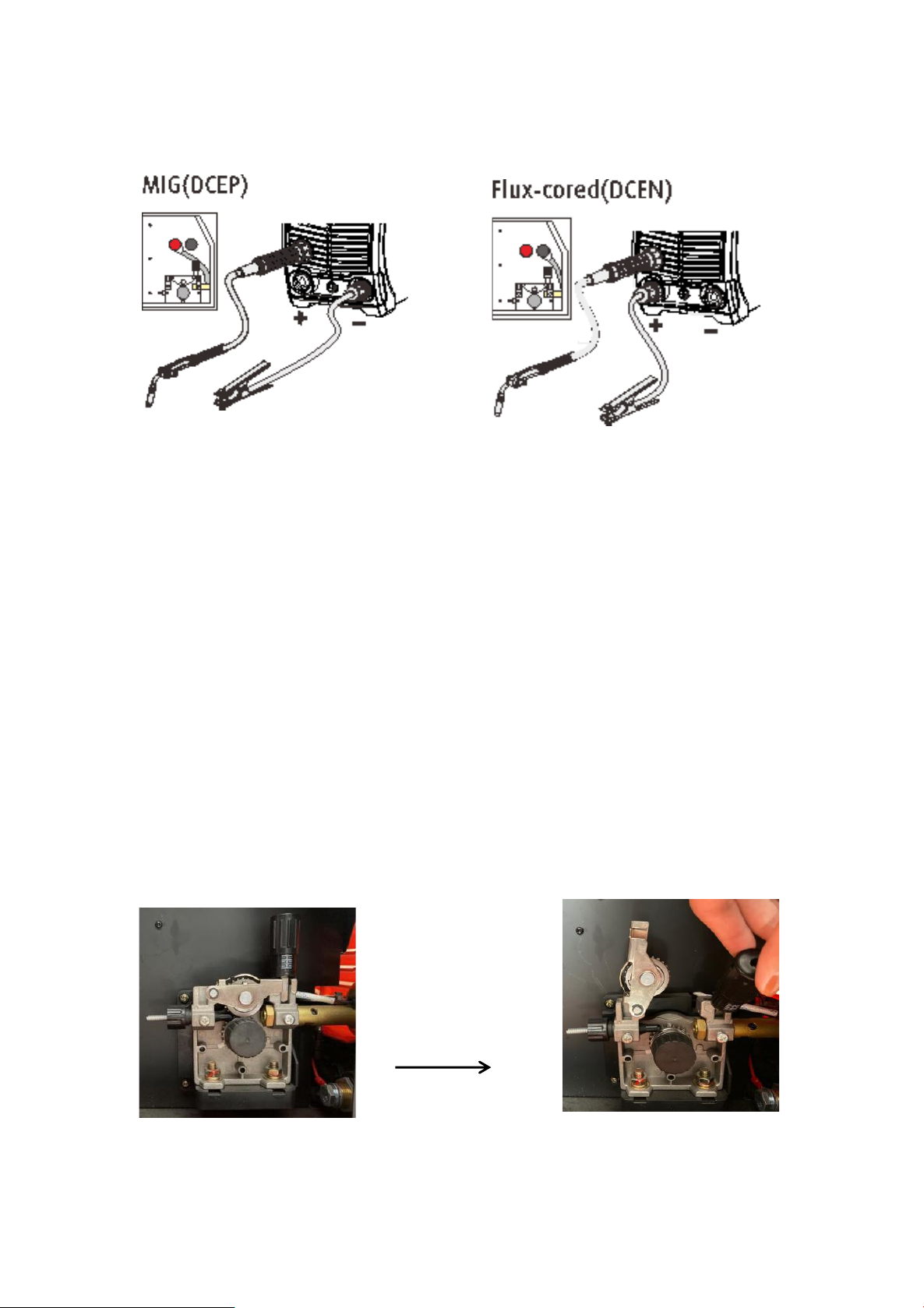 MIG(DCEP)

+ −

Flux-cored(DCEN)

+ −