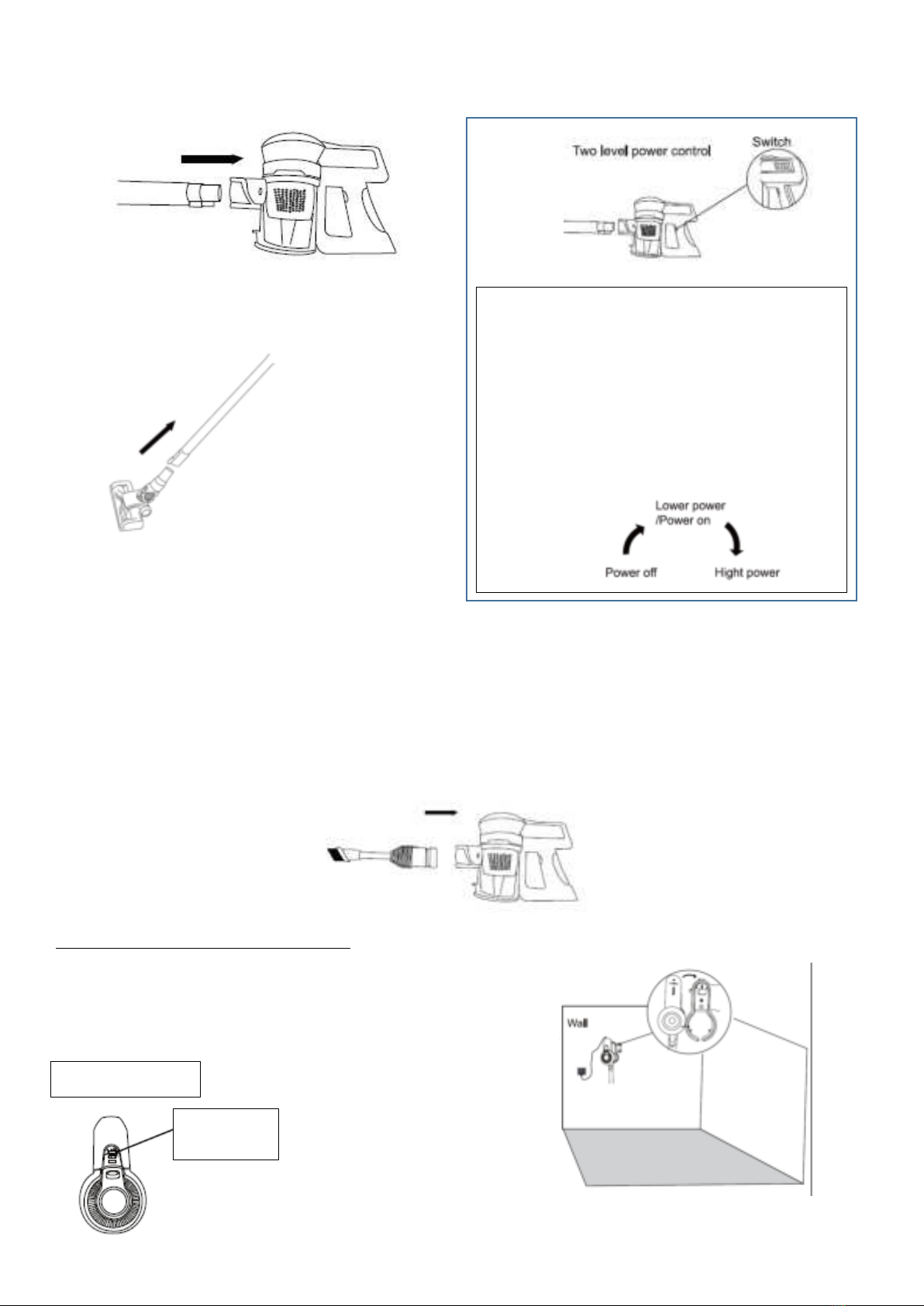 Two level power control

Switch

Lower power /Power on

Power off

Hight power

Wall