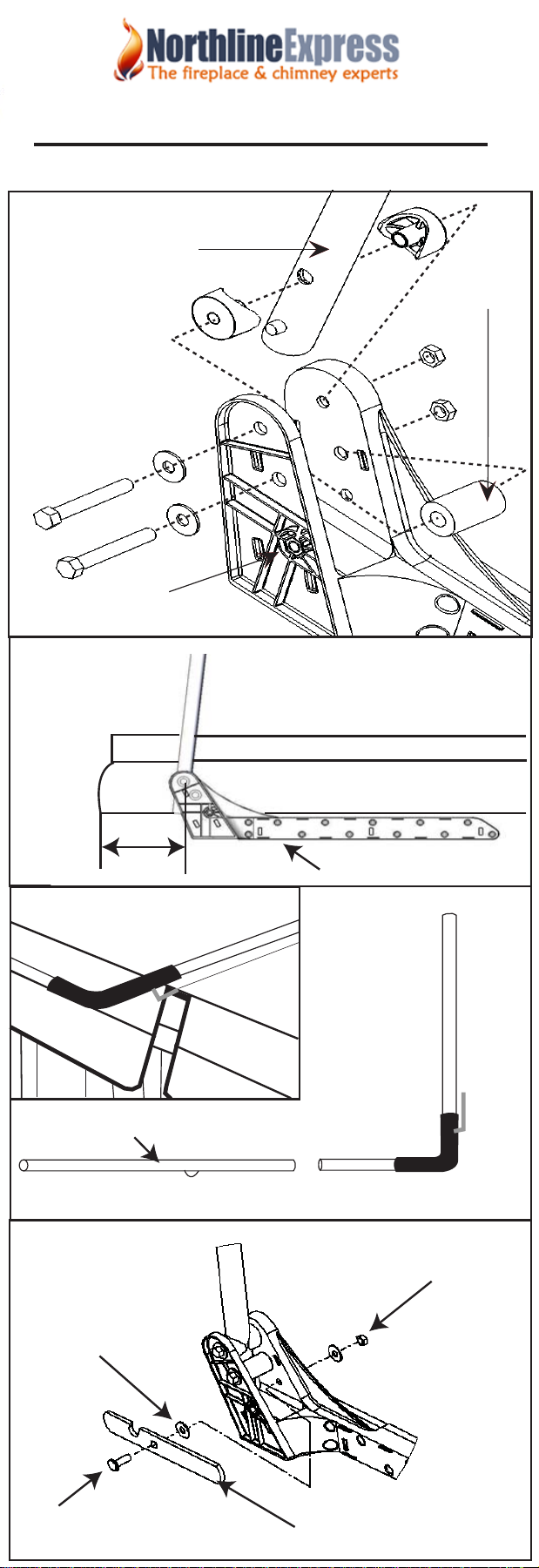 NorthlineExpress
The fireplace & chimney experts