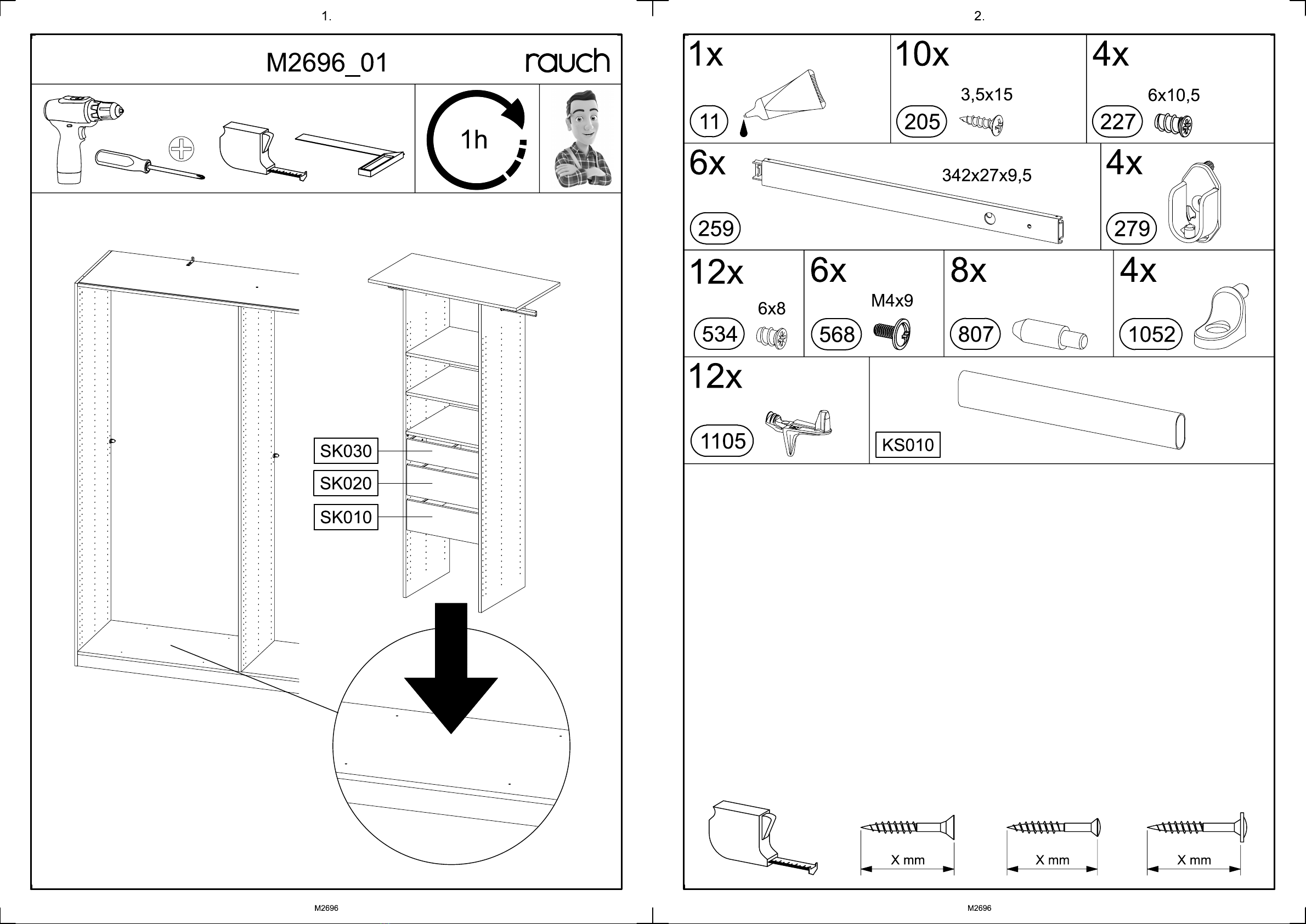 1.

M2696_01 rauch

1h

SK030
SK020
SK010

M2696

2.

1x
11

10x
3,5x15
205

4x
6x10,5
227

6x
342x27x9,5
259

4x
279

12x
6x8
534

6x
M4x9
568

8x
807

4x
1052

12x
1105

KS010

X mm
X mm
X mm

M2696