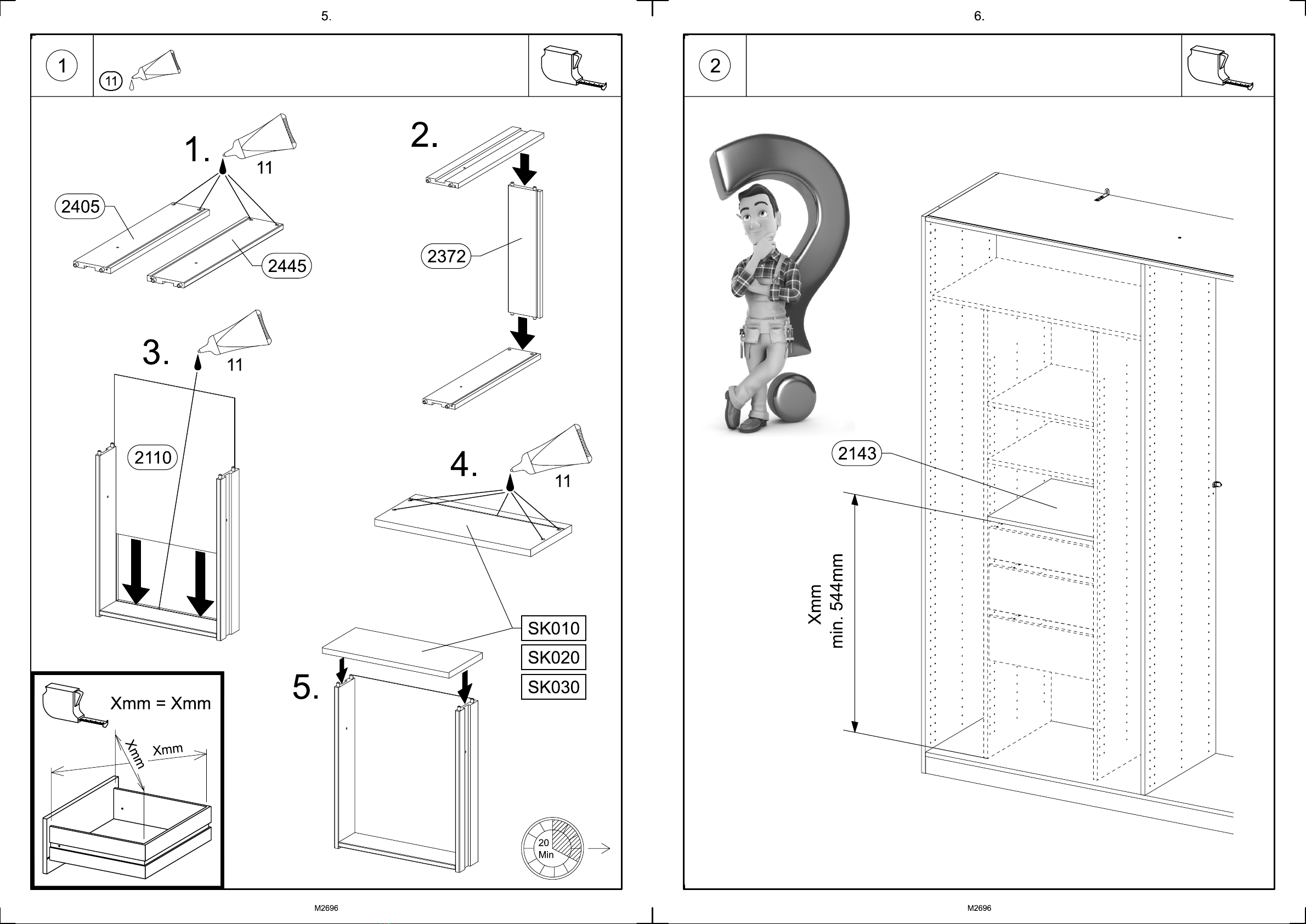 5.

1

11

1.

11

2405

2445

2.

2372

3.

11

2110

4.

11

SK010

SK020

SK030

5.

Xmm = Xmm

Xmm

Xmm

20 Min

M2696

6.

2

2143

Xmm
min. 544mm

M2696