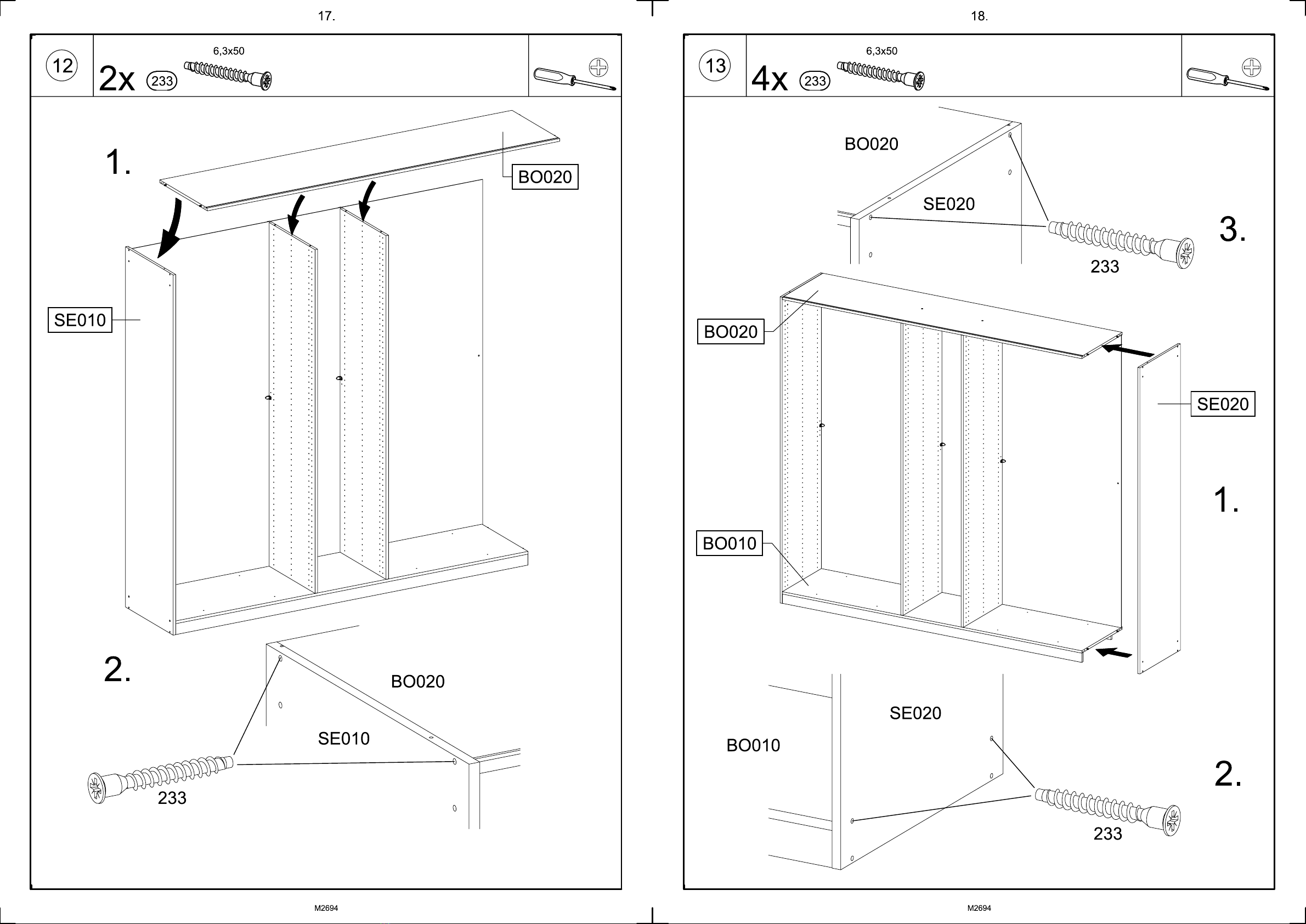 17.

12

2x 233 6,3x50

1.

BO020

SE010

2.

BO020

SE010

233

M2694

18.

13

4x 233 6,3x50

BO020

SE020

3.

233

BO020

SE020

1.

BO010

SE020

BO010

2.

233

M2694