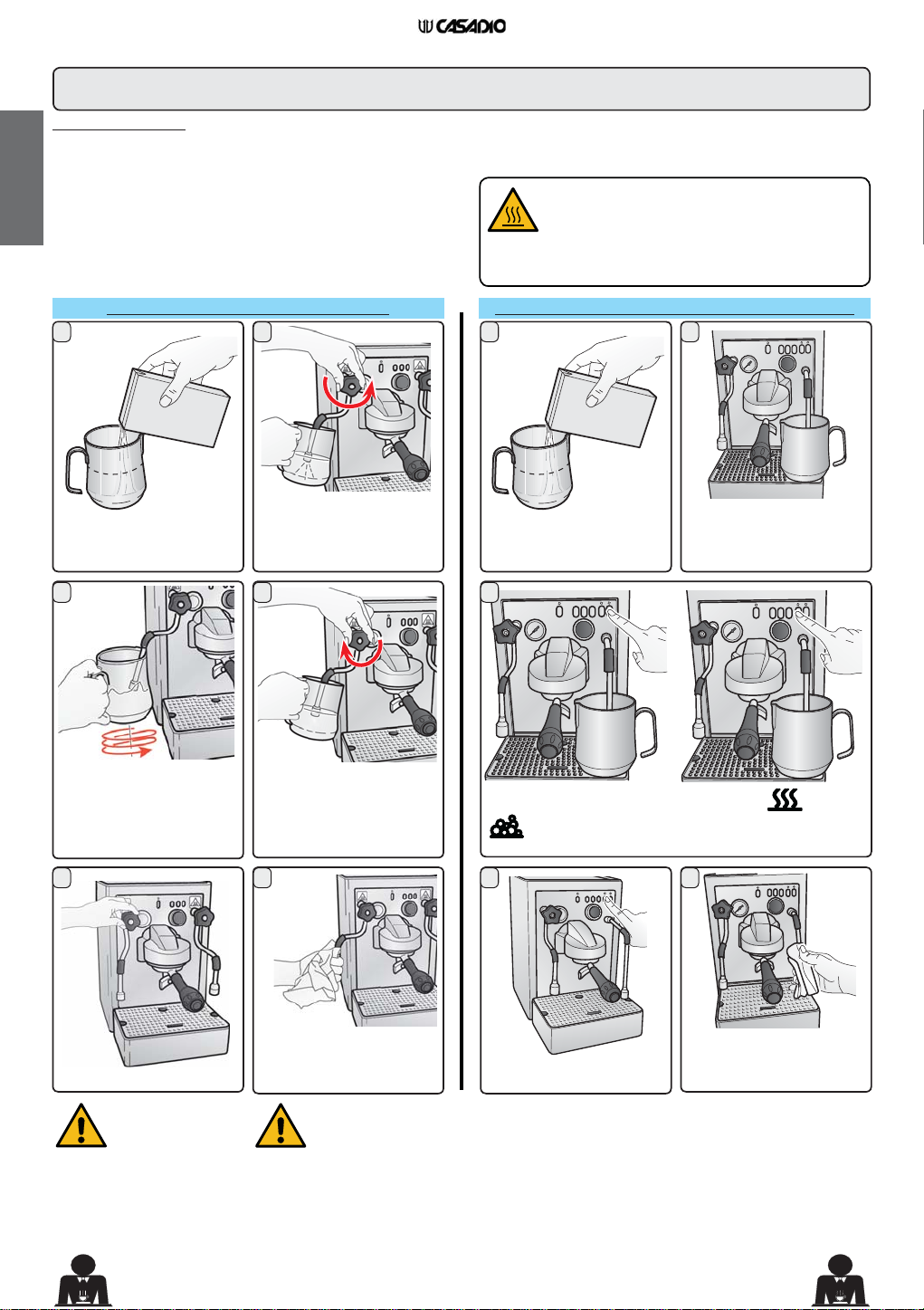 CASADIO