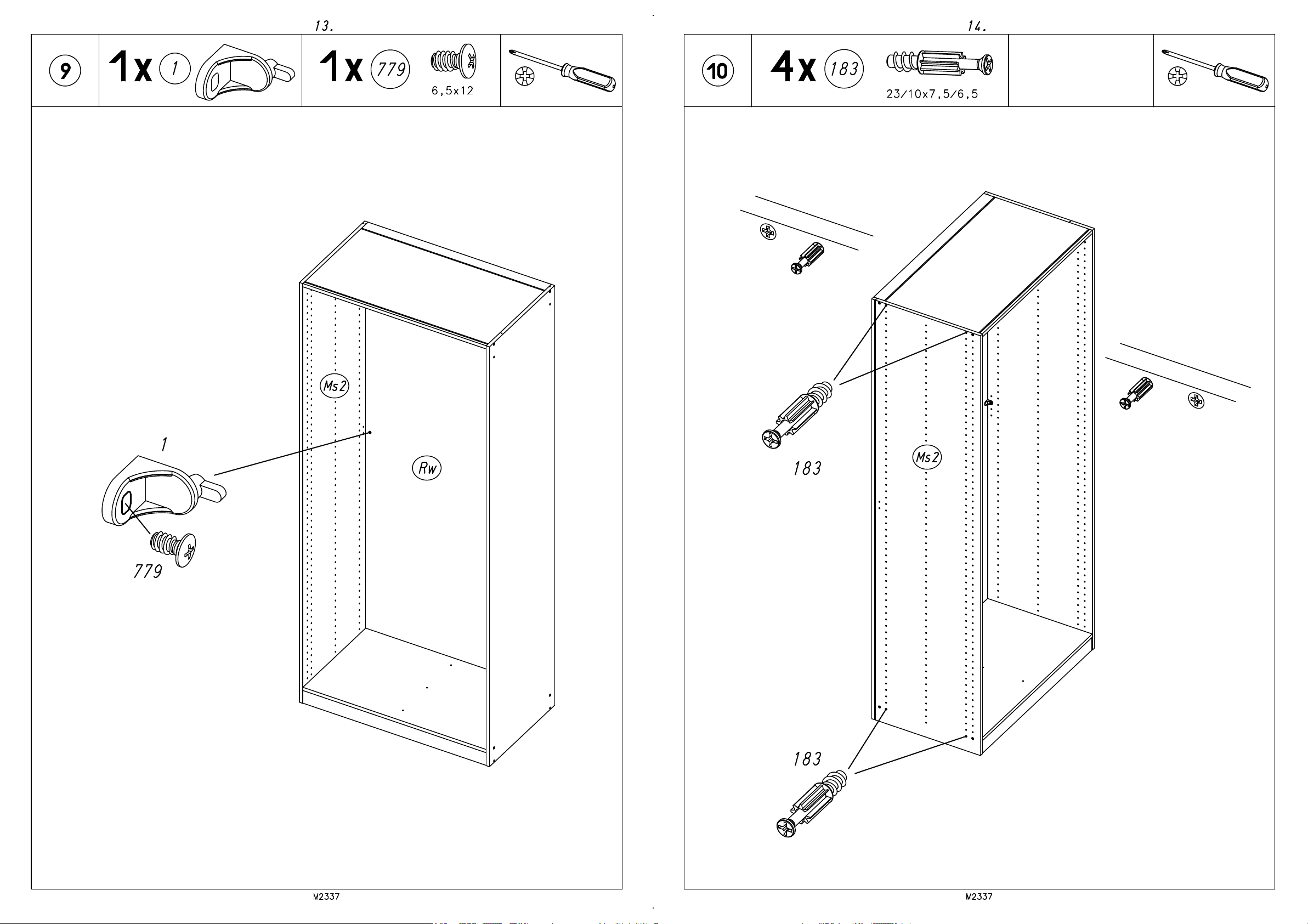 13.

9

1x 1

1x 779

6,5x12

Ms2

Rw

1

779

M2337

14.

10

4x 183

23/10x7,5/6,5

183

Ms2

183

M2337