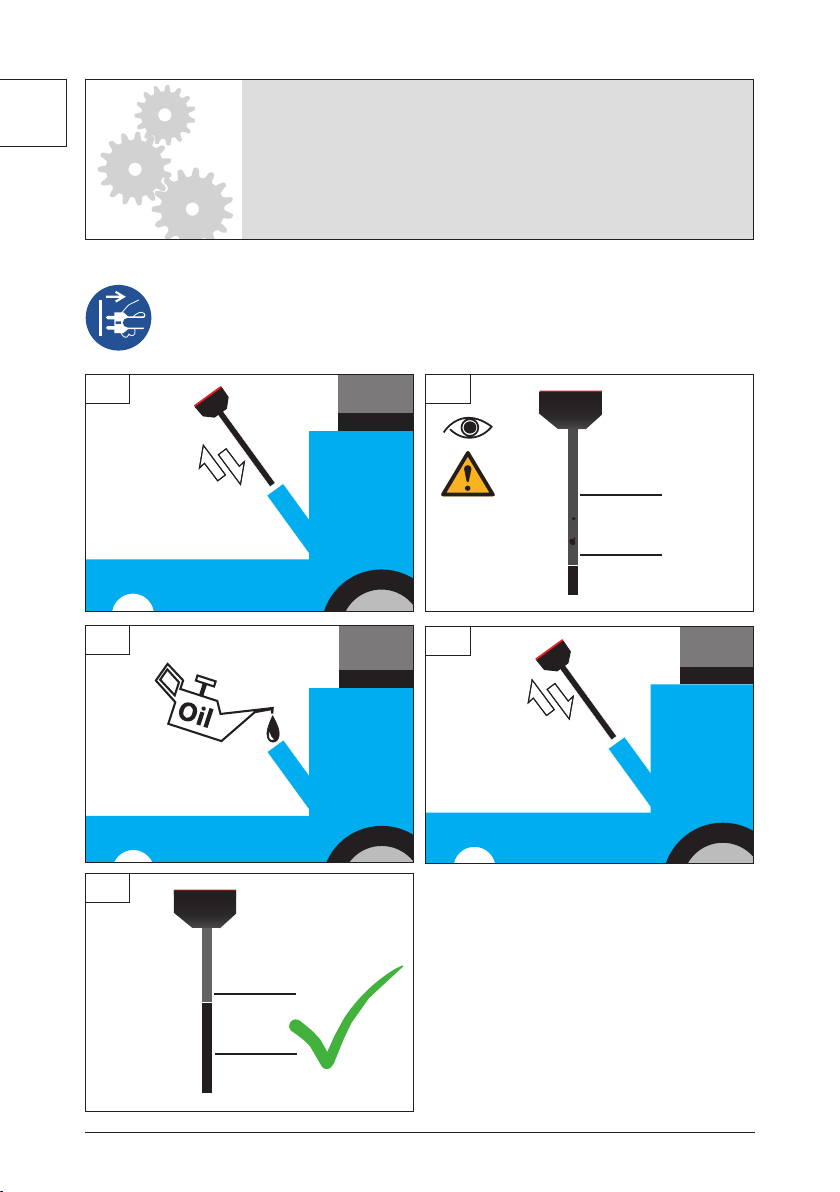 Oil